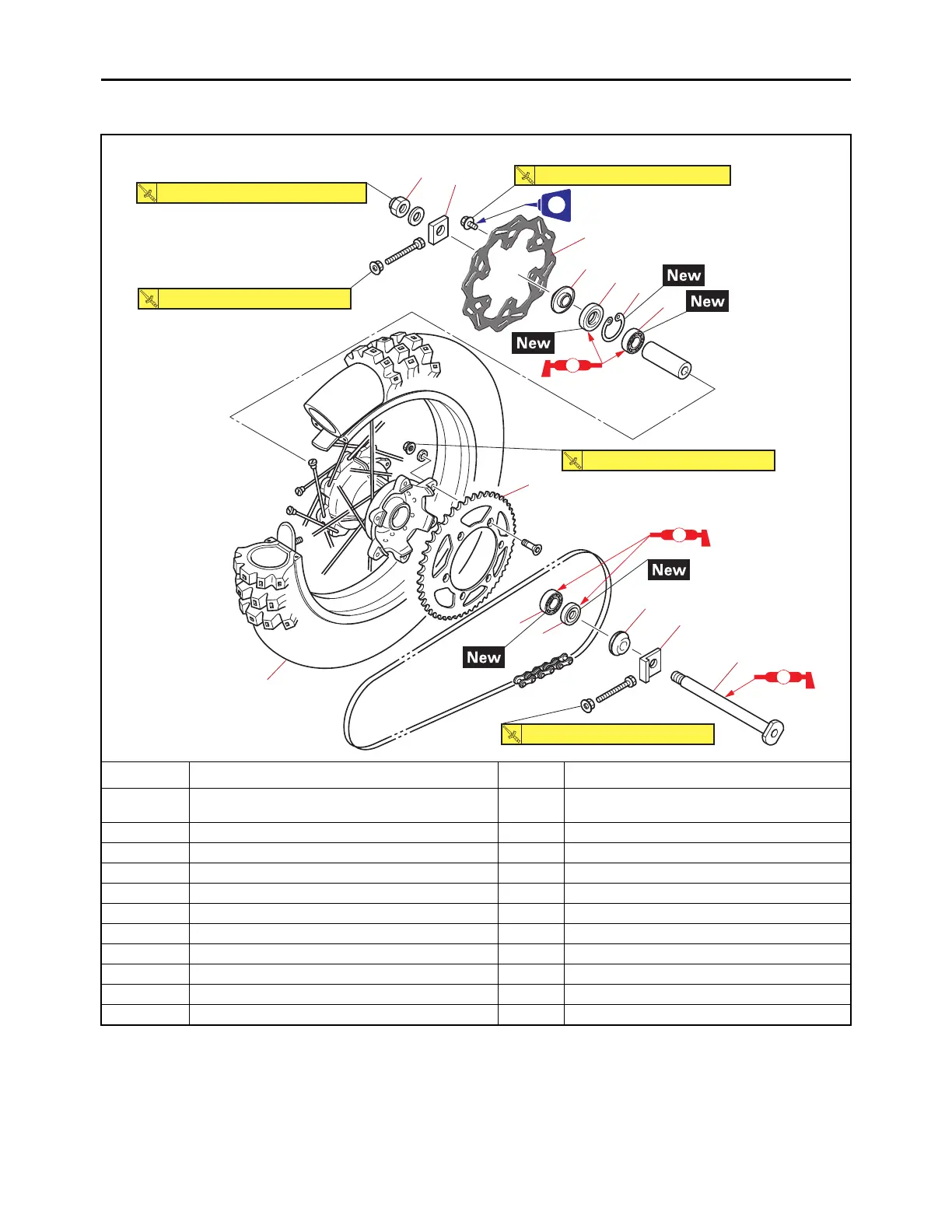 New

New

New

New

New