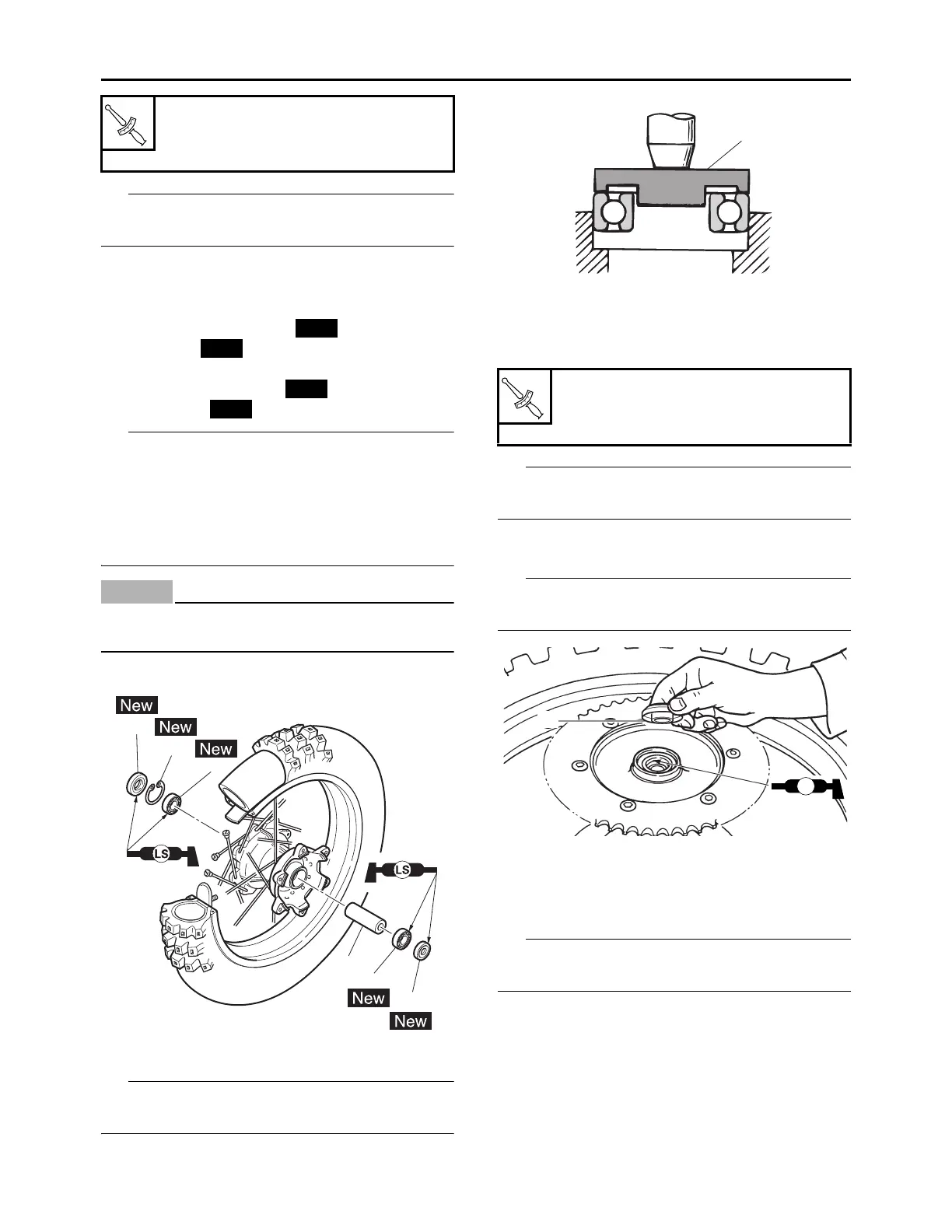 New
New
New
LS
LS
New
New