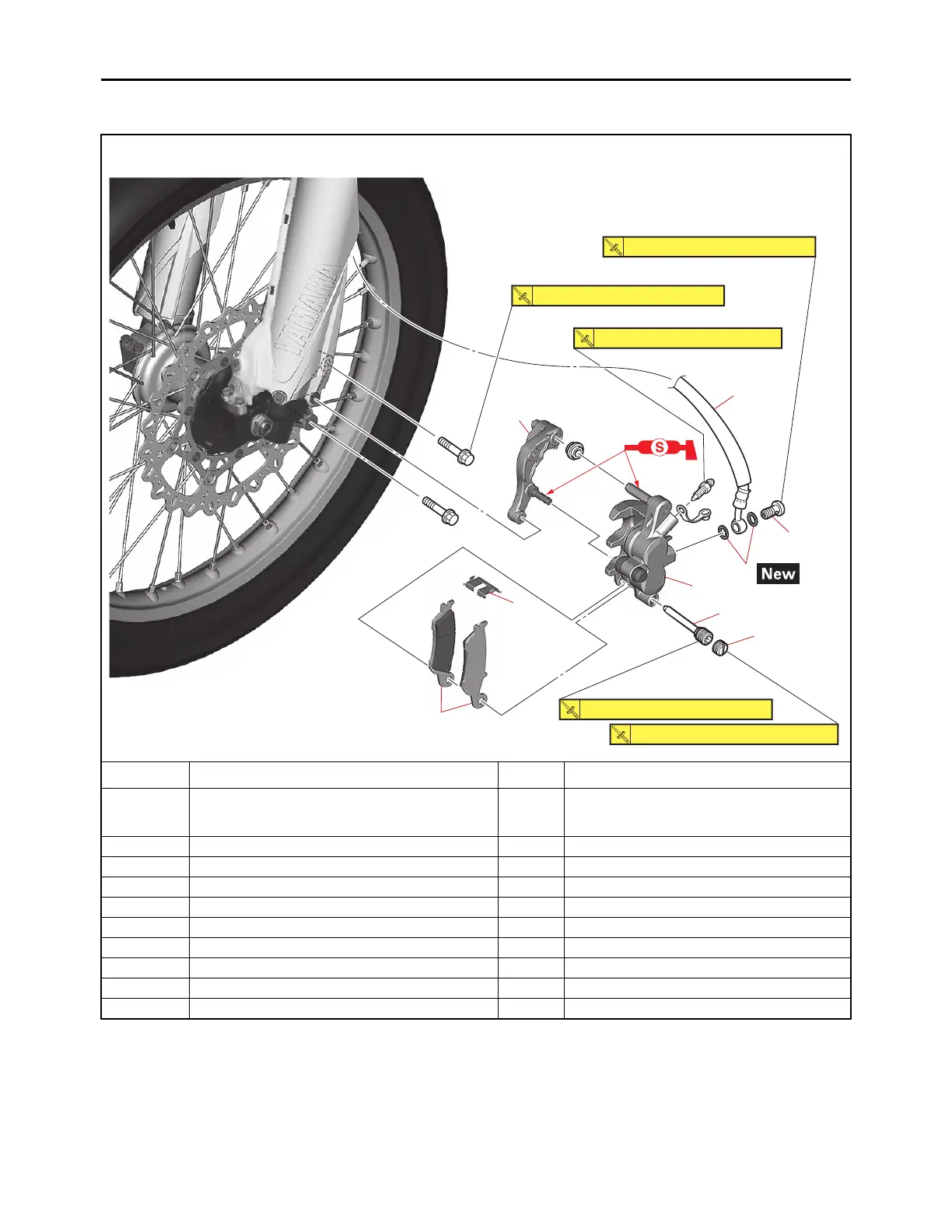 YAMAHA

S

New