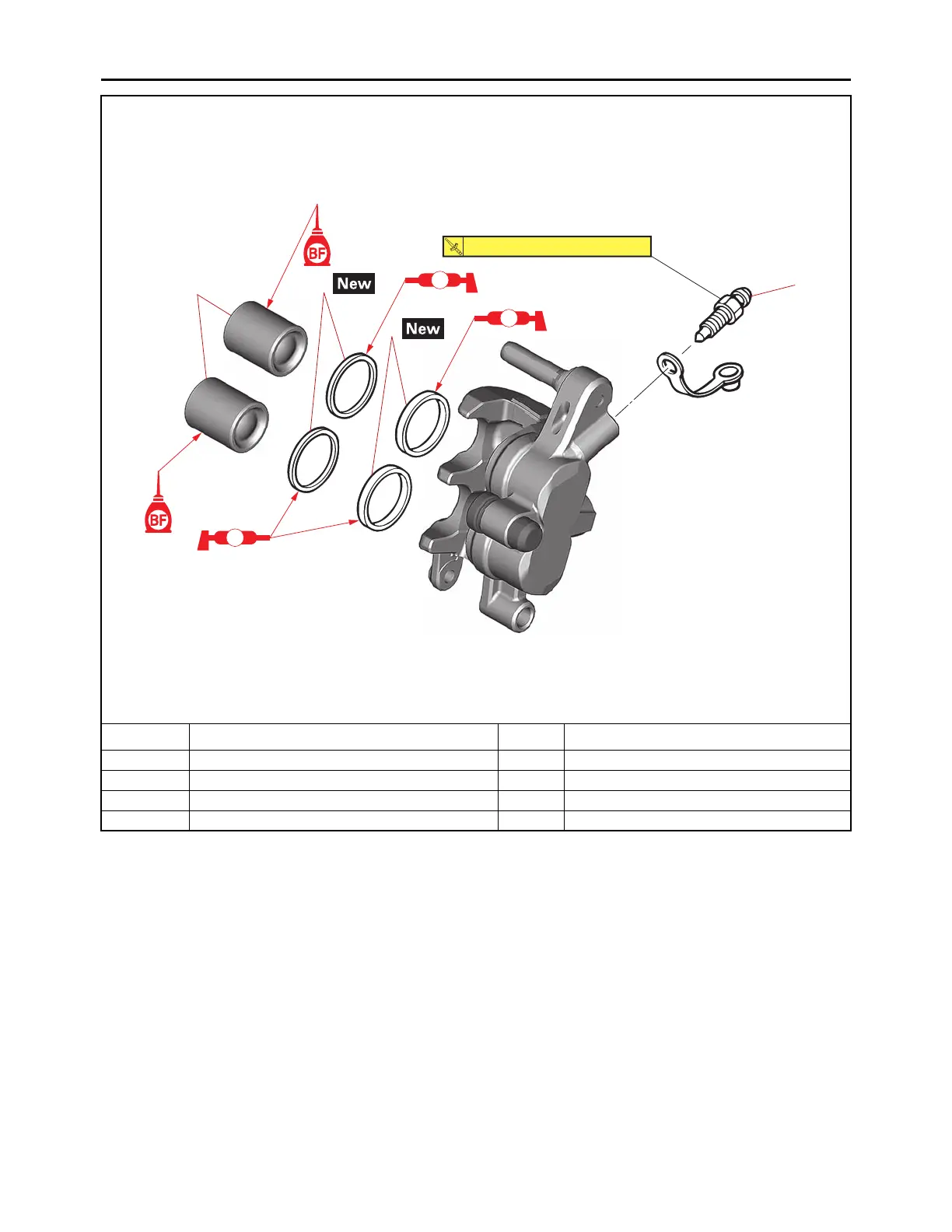 BF

New

New

BF