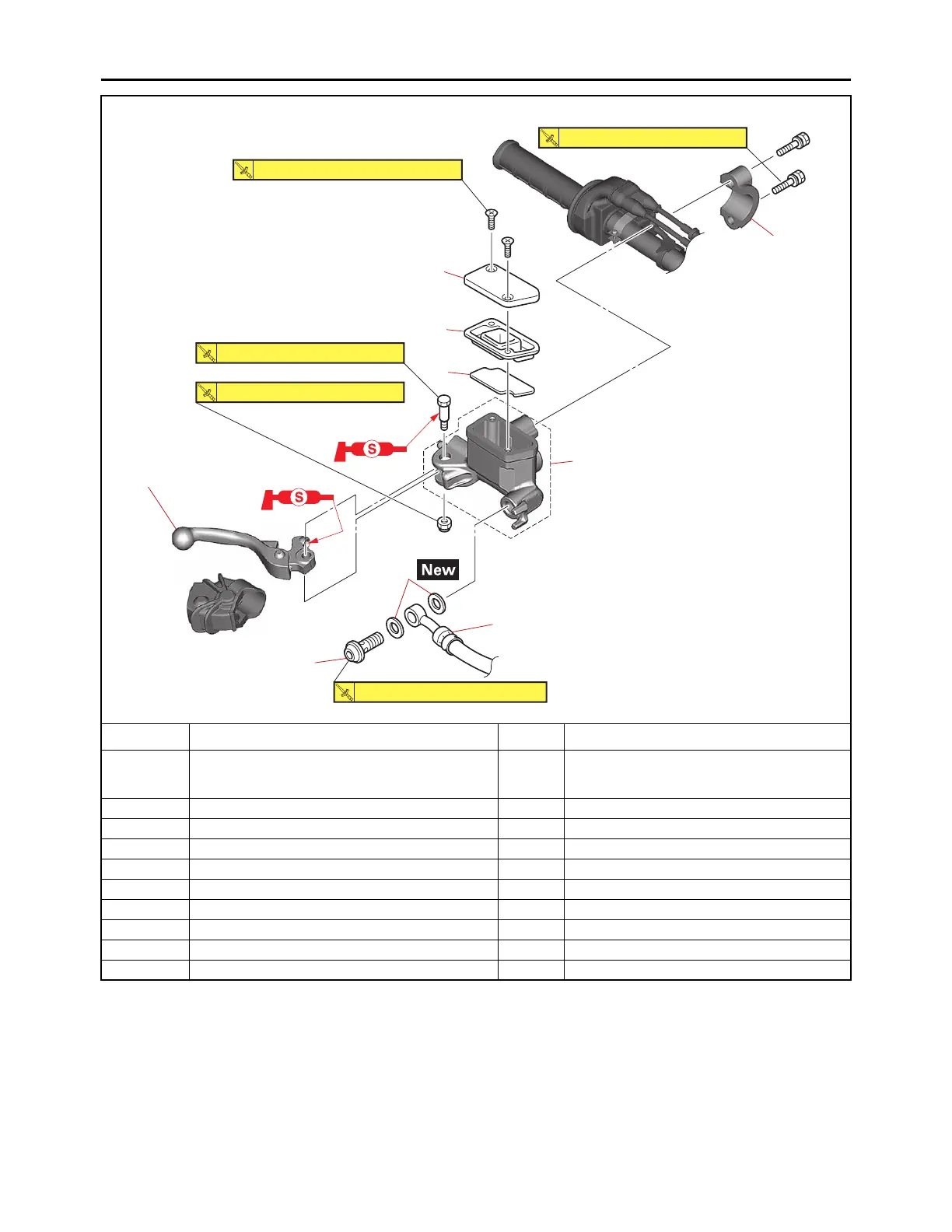 S

S

New