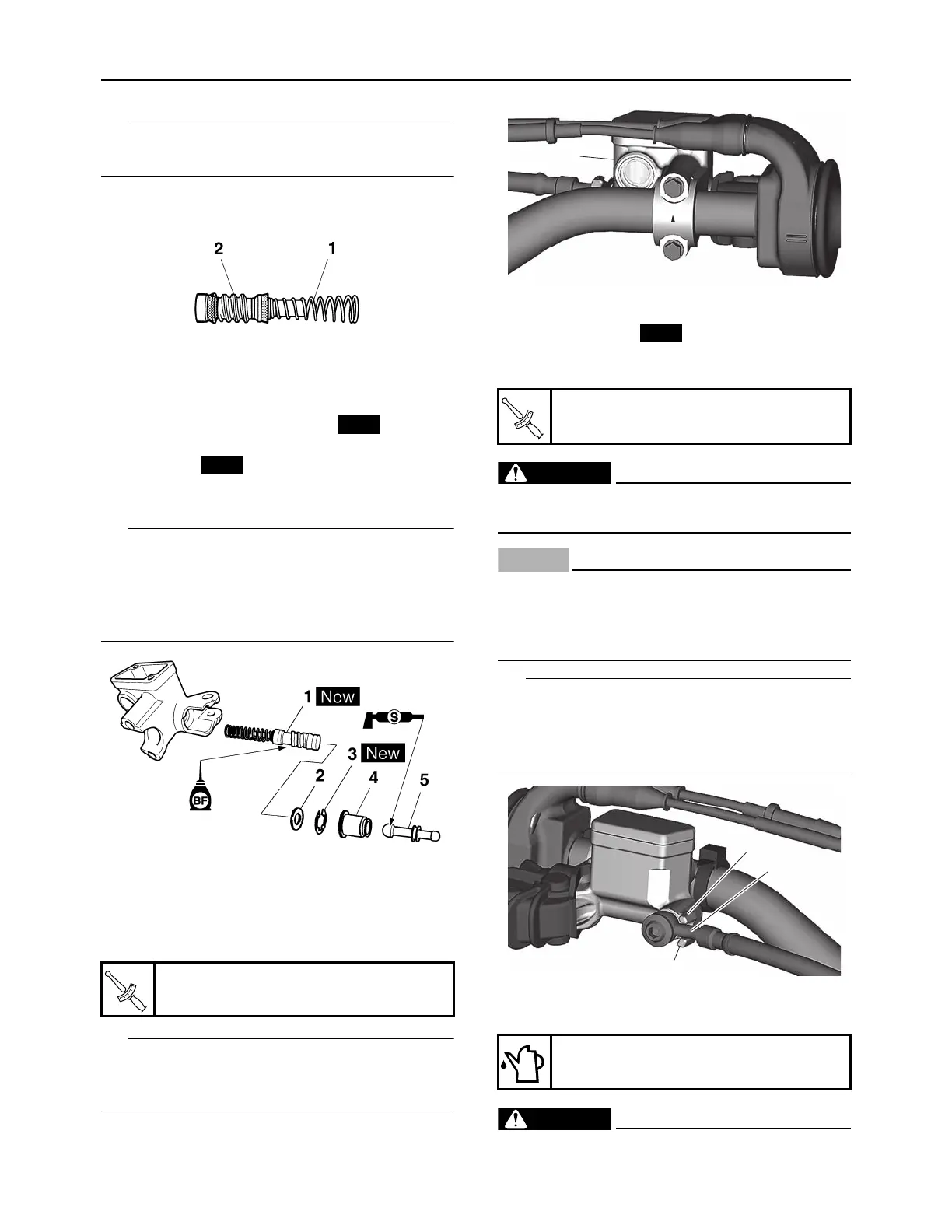 2

1

1 New

3 New

2

4

5

S

BF