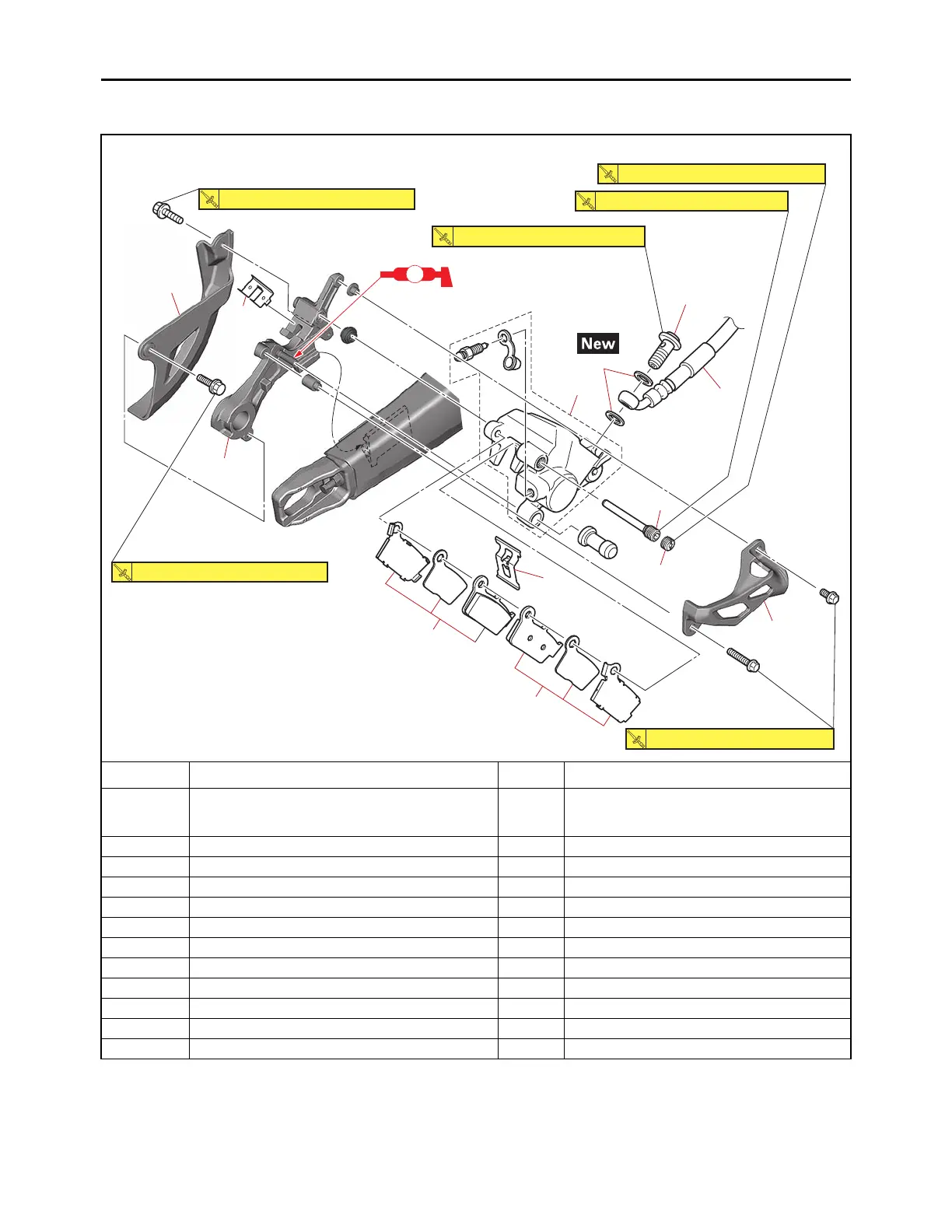 New