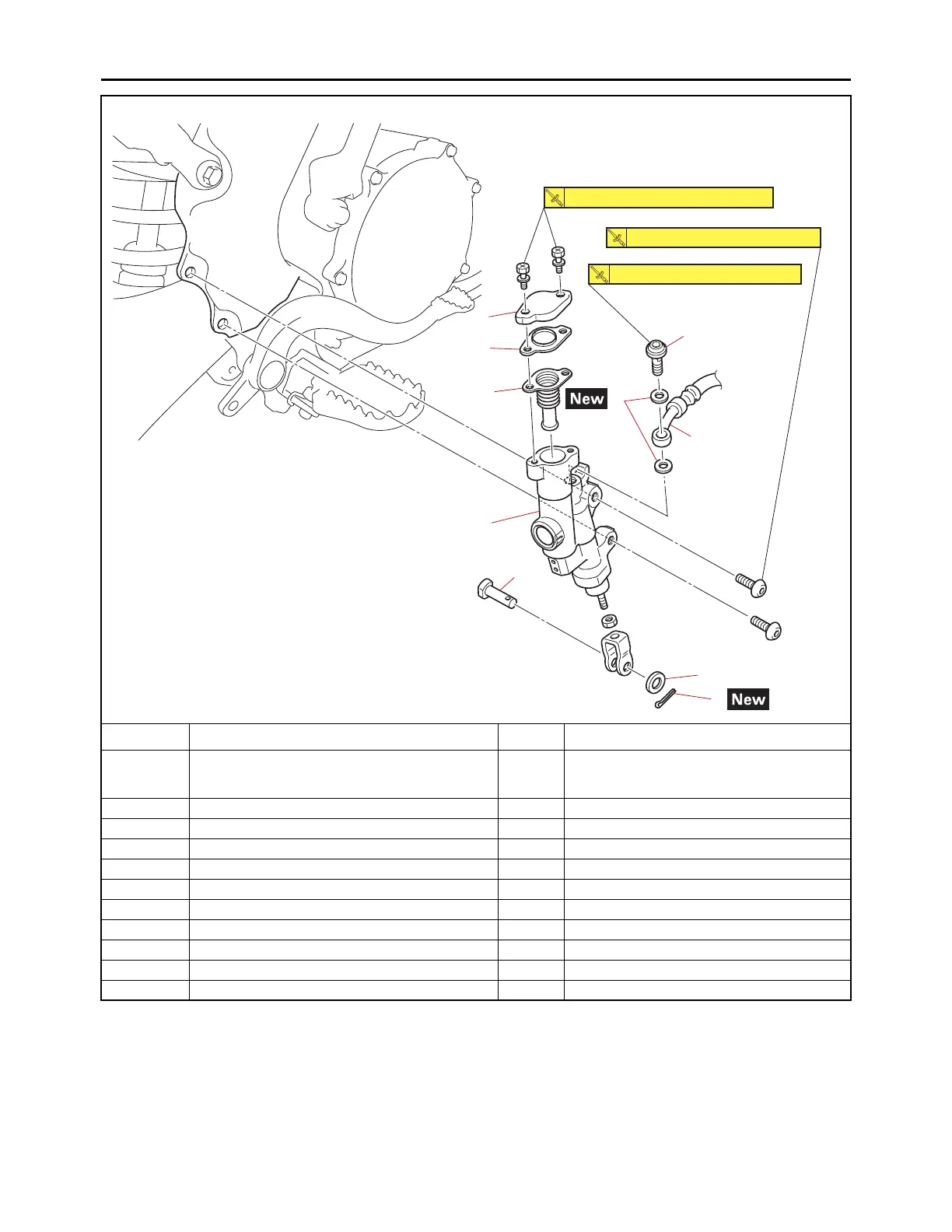 New

New