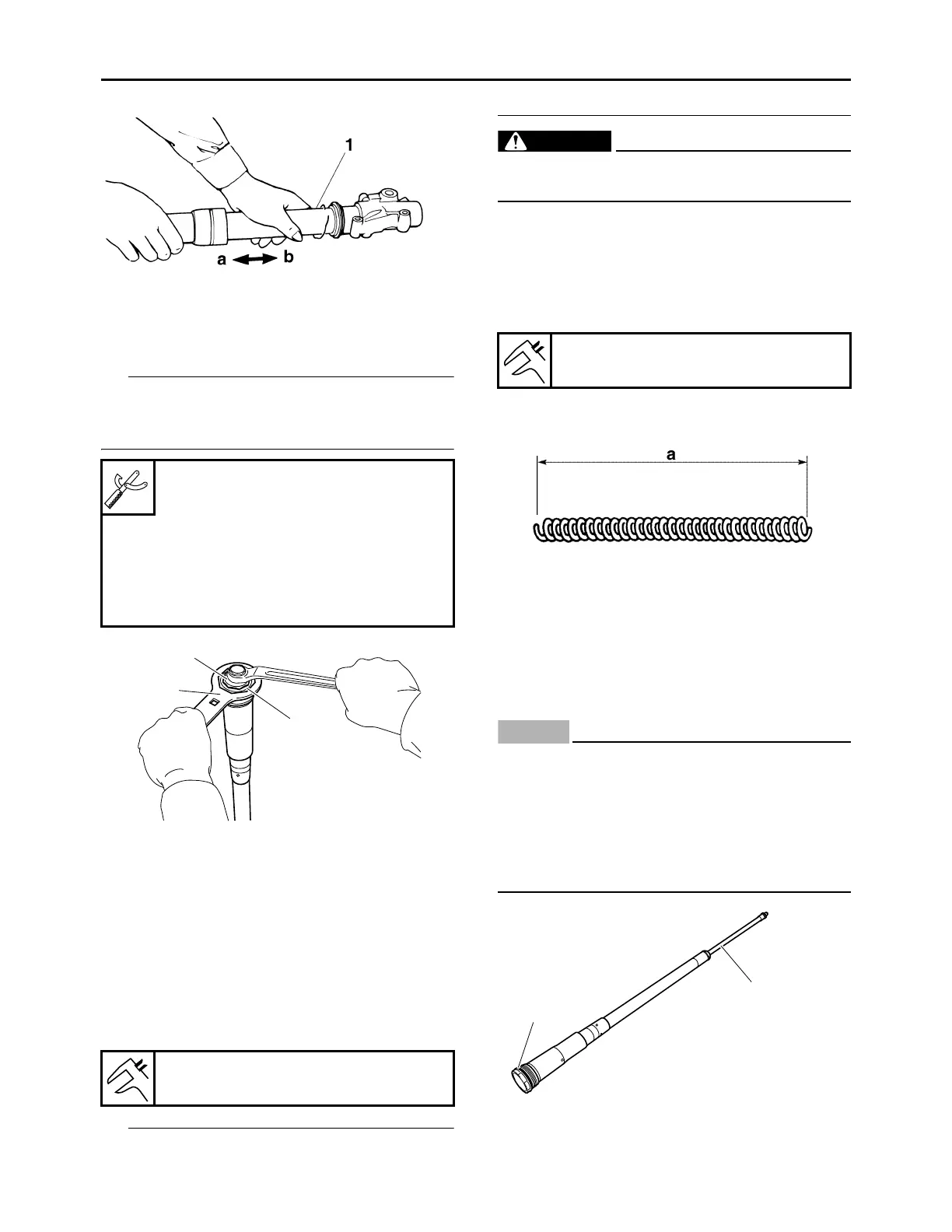 1

a b

a