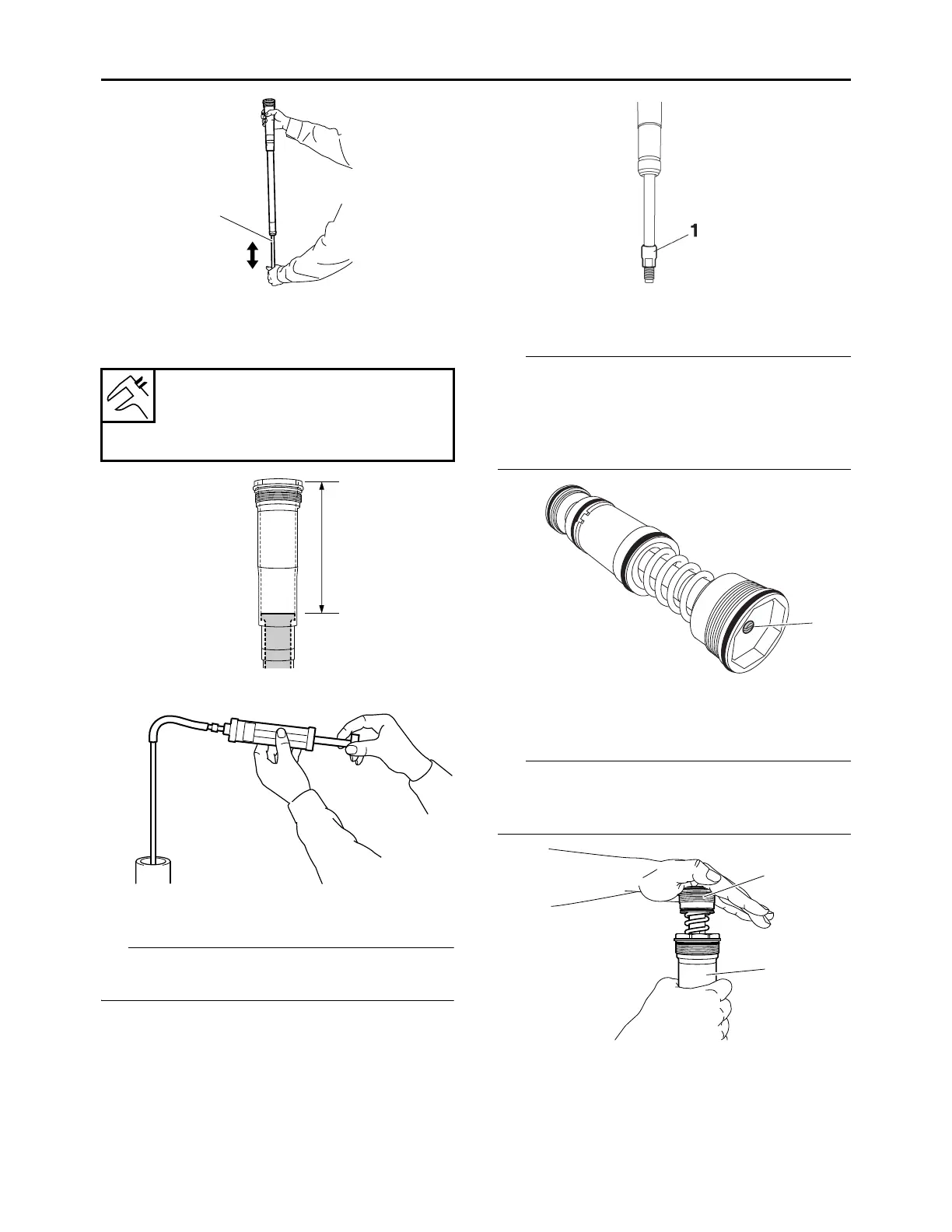 1