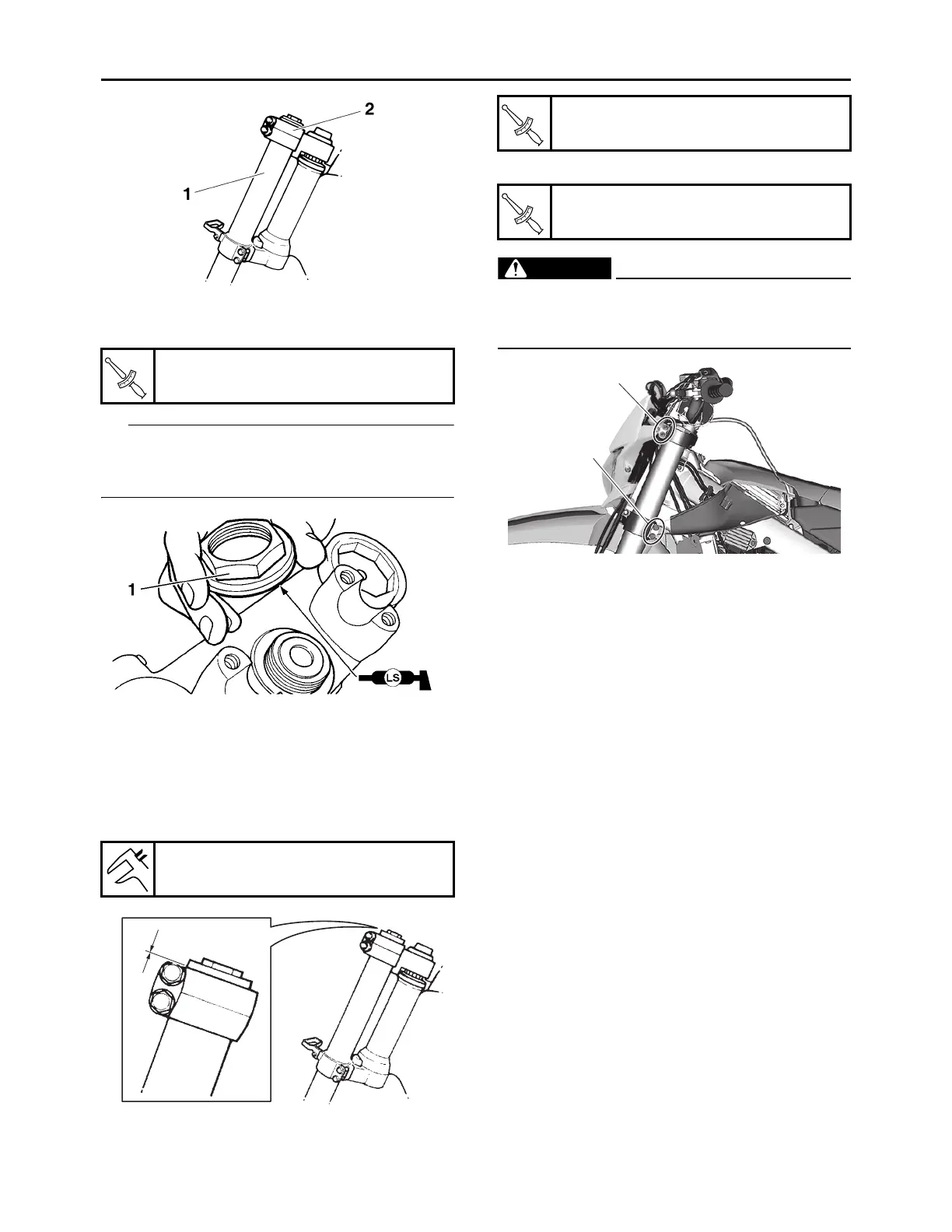 2

1

1

LS