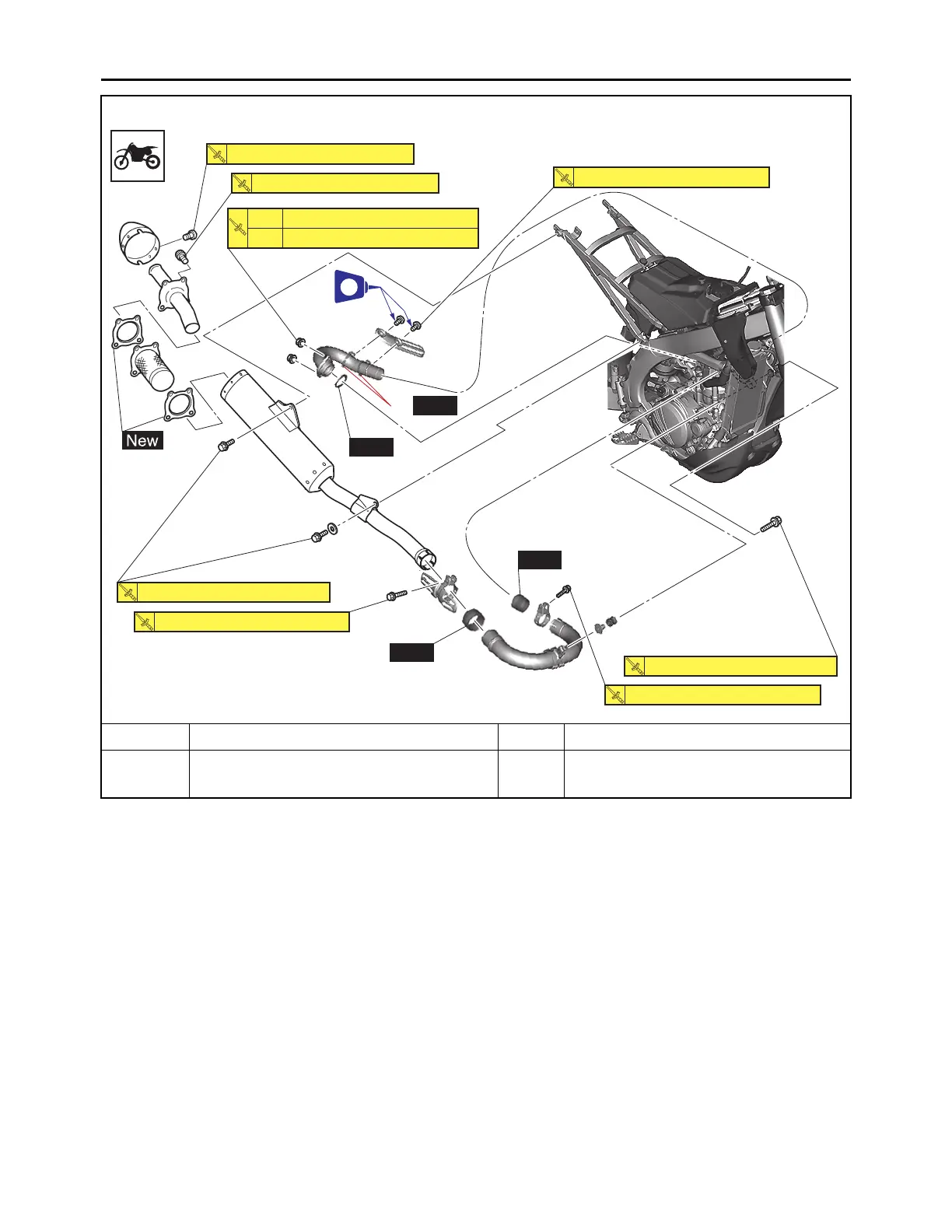 New