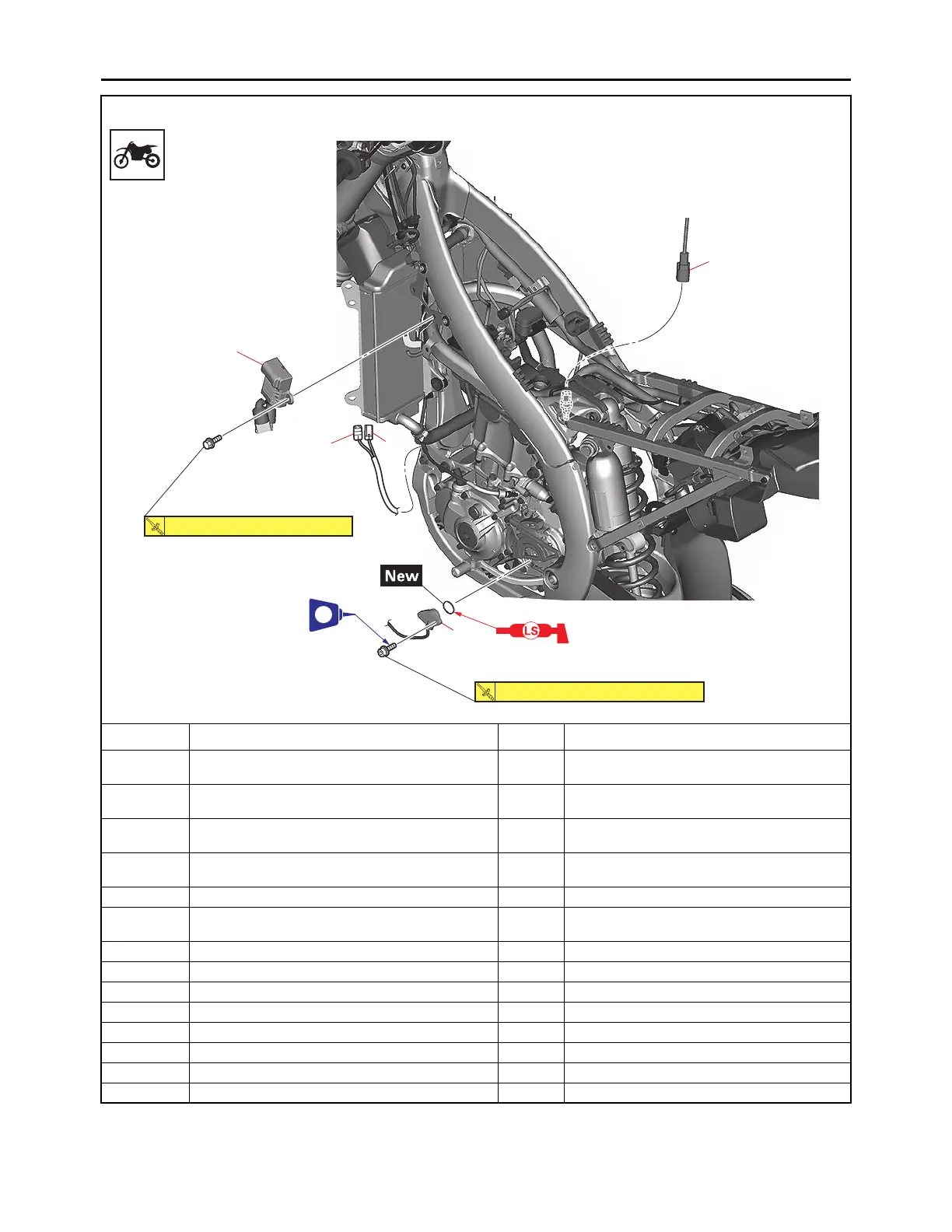 New

LS