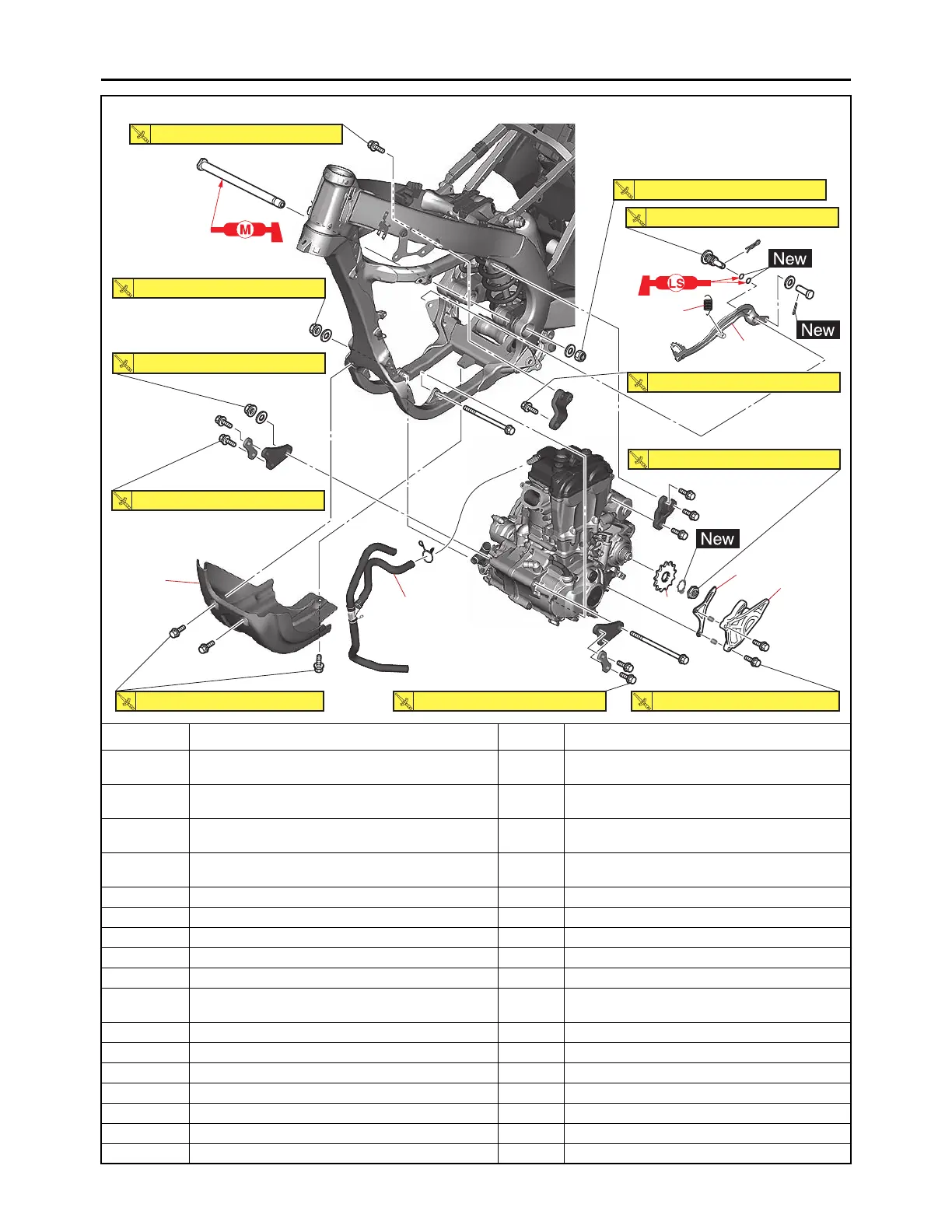 M

LS

New

New

New