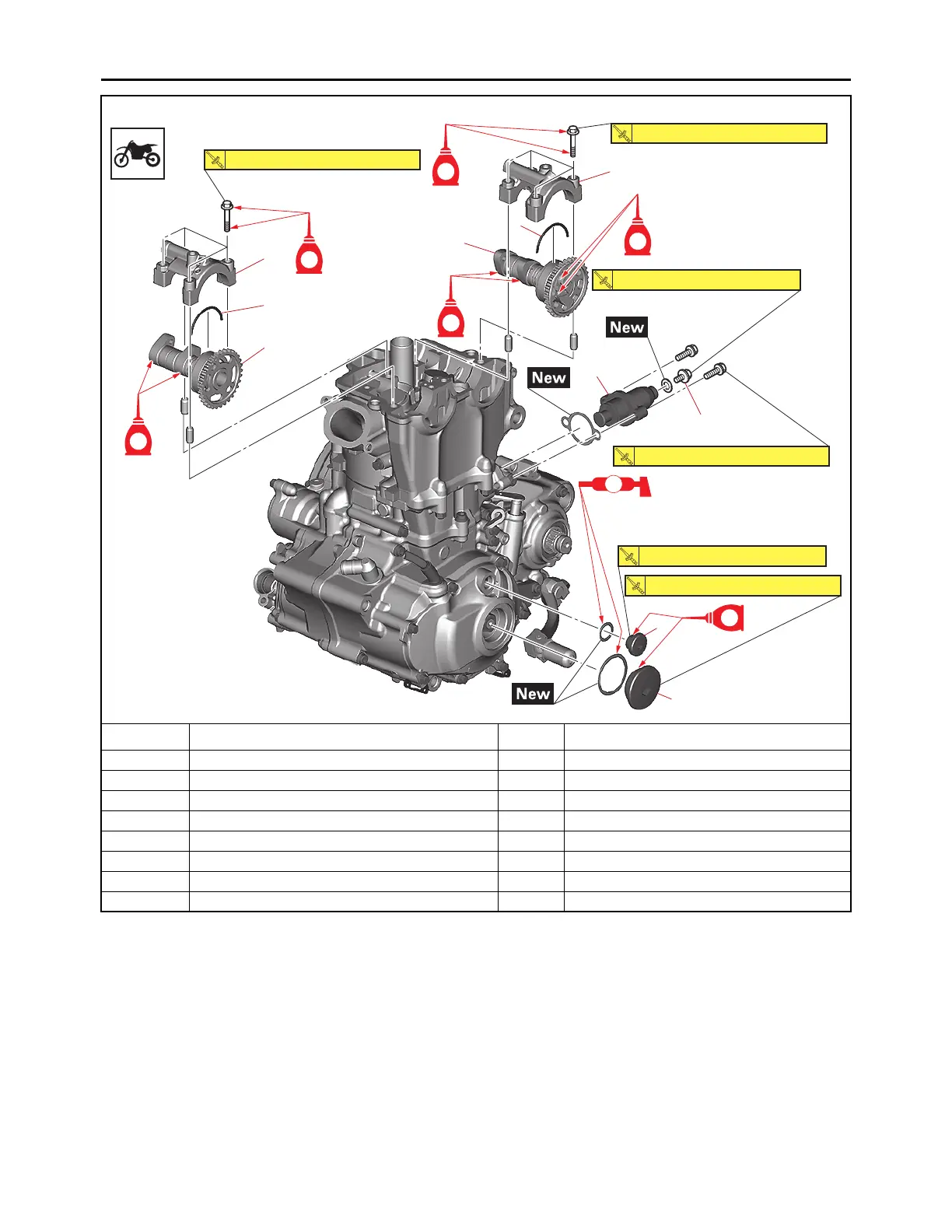 New

New

New