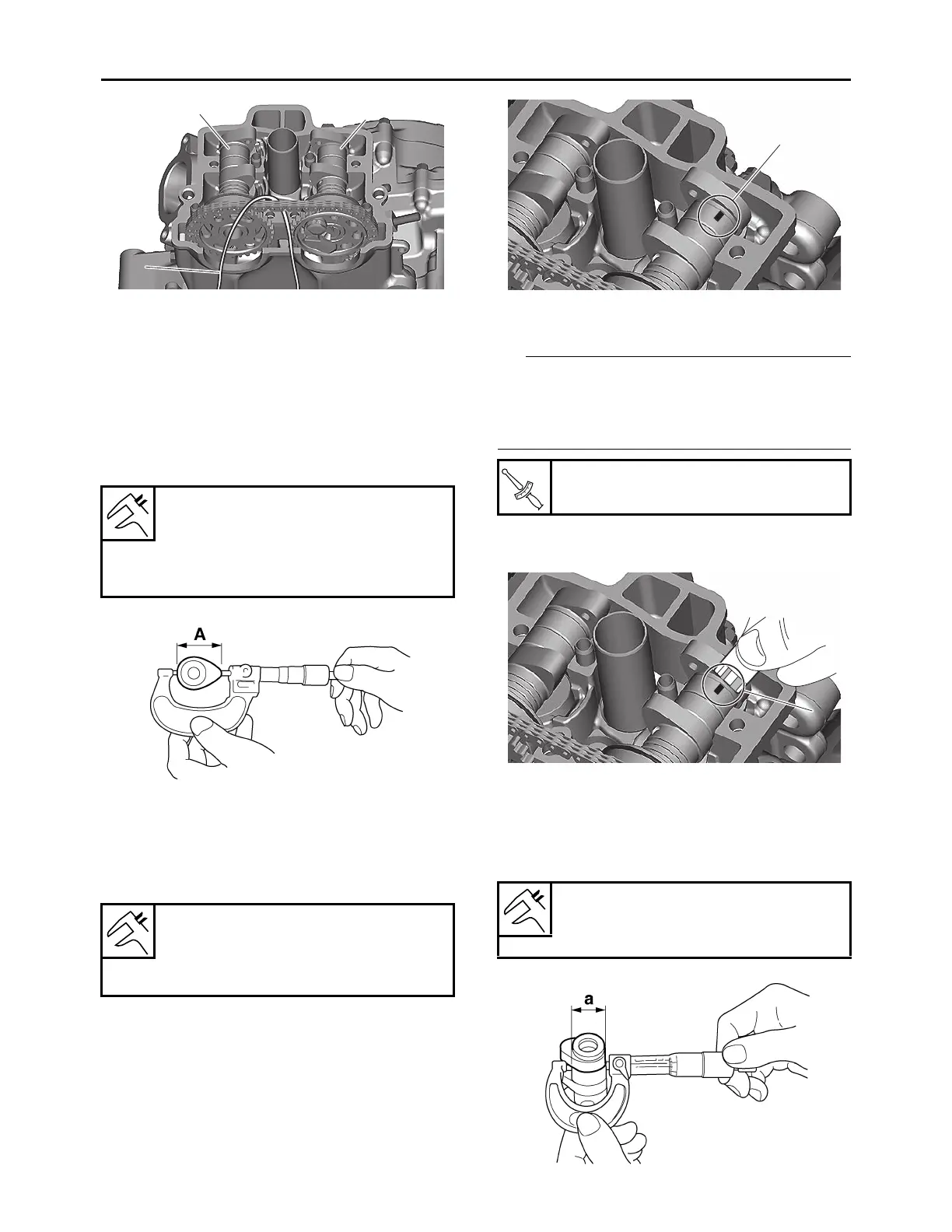 A

a