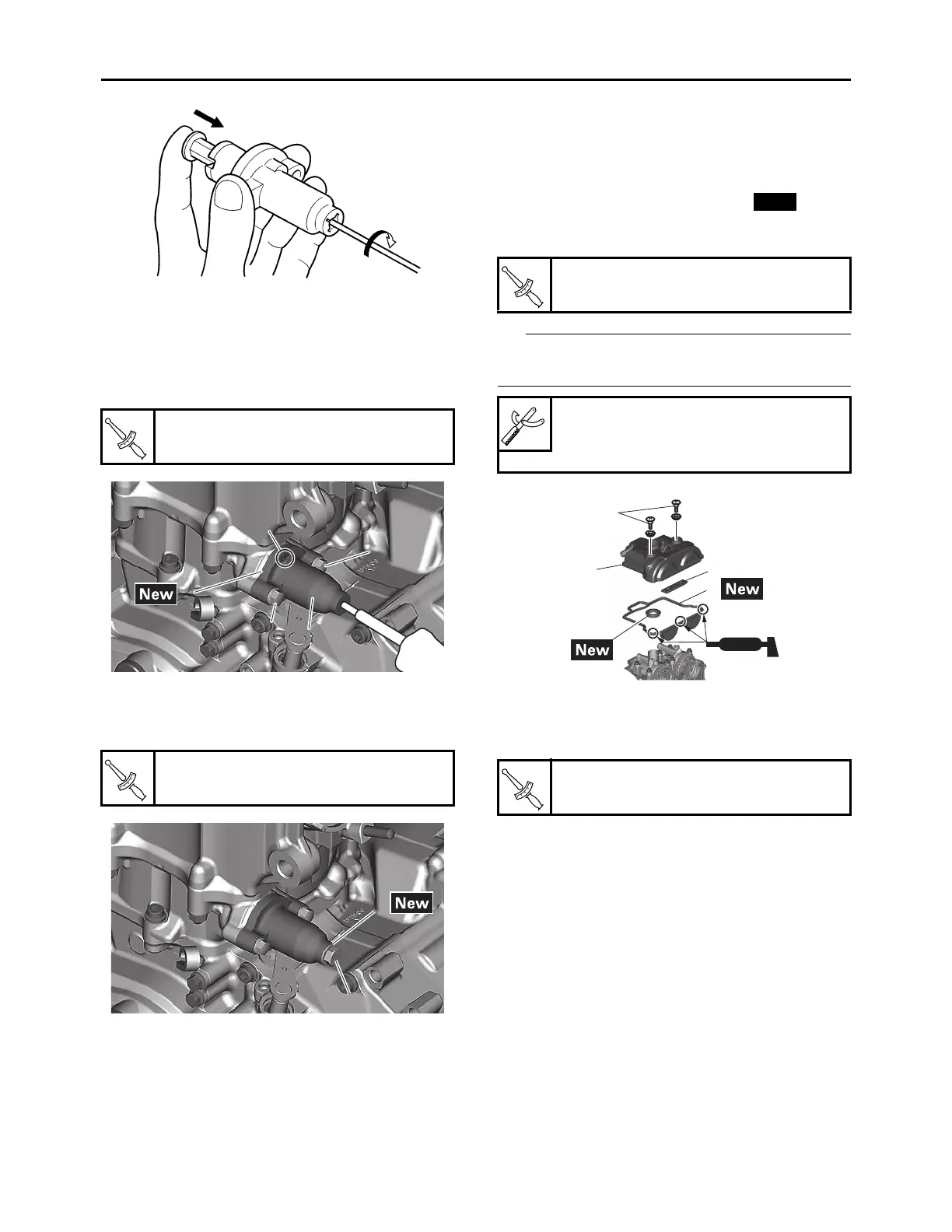 New

New

New

New