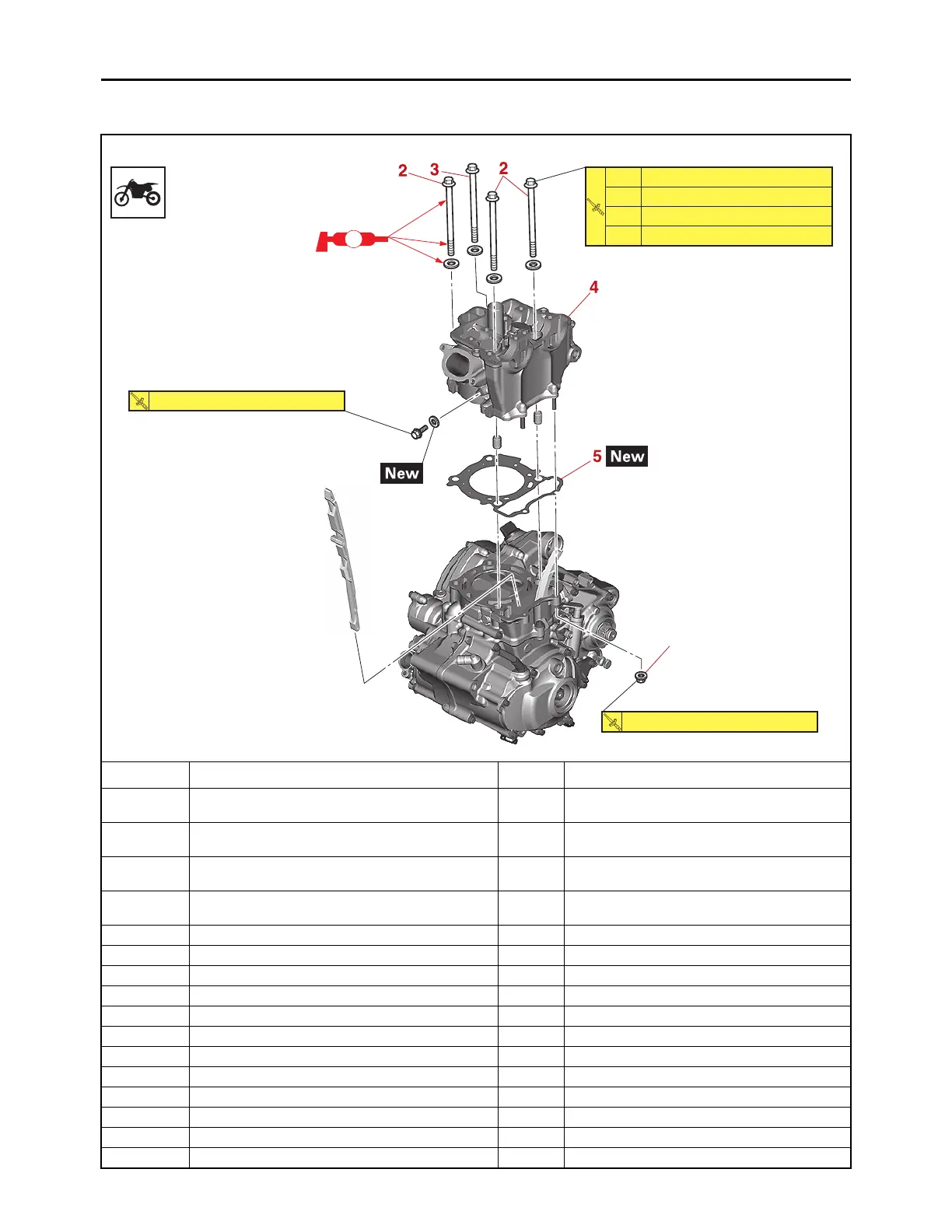 2 3 2

4

New

5 New