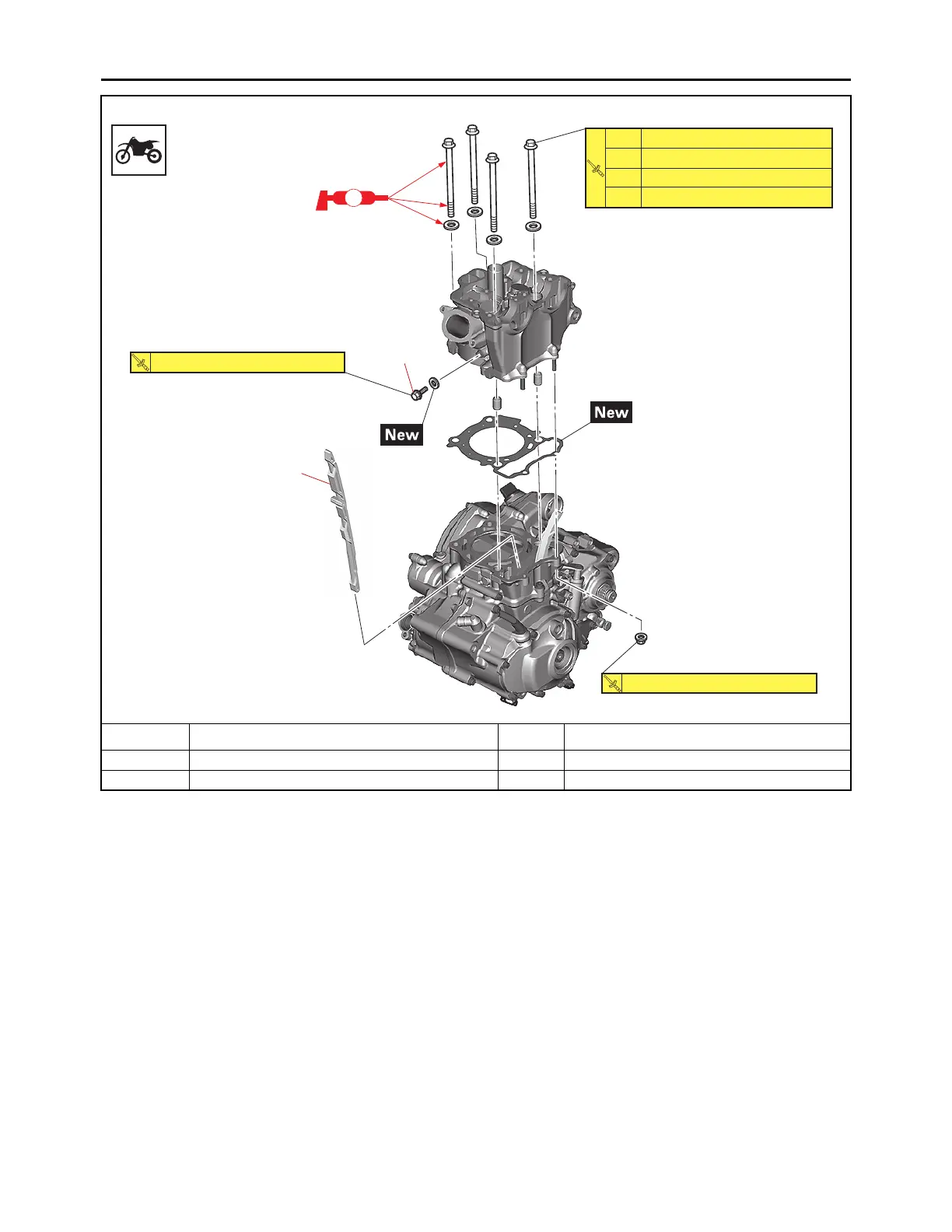 New

New