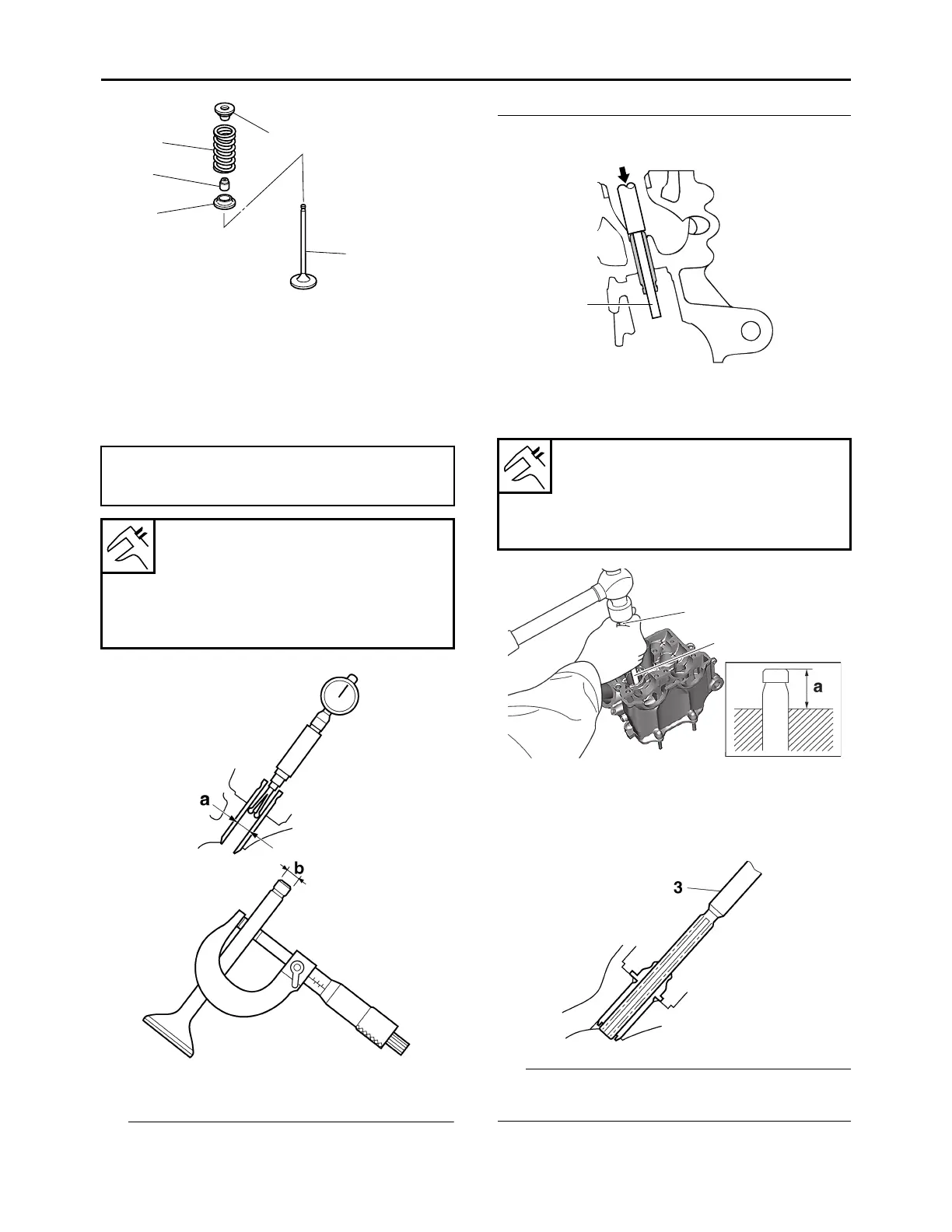 a

b

a

3