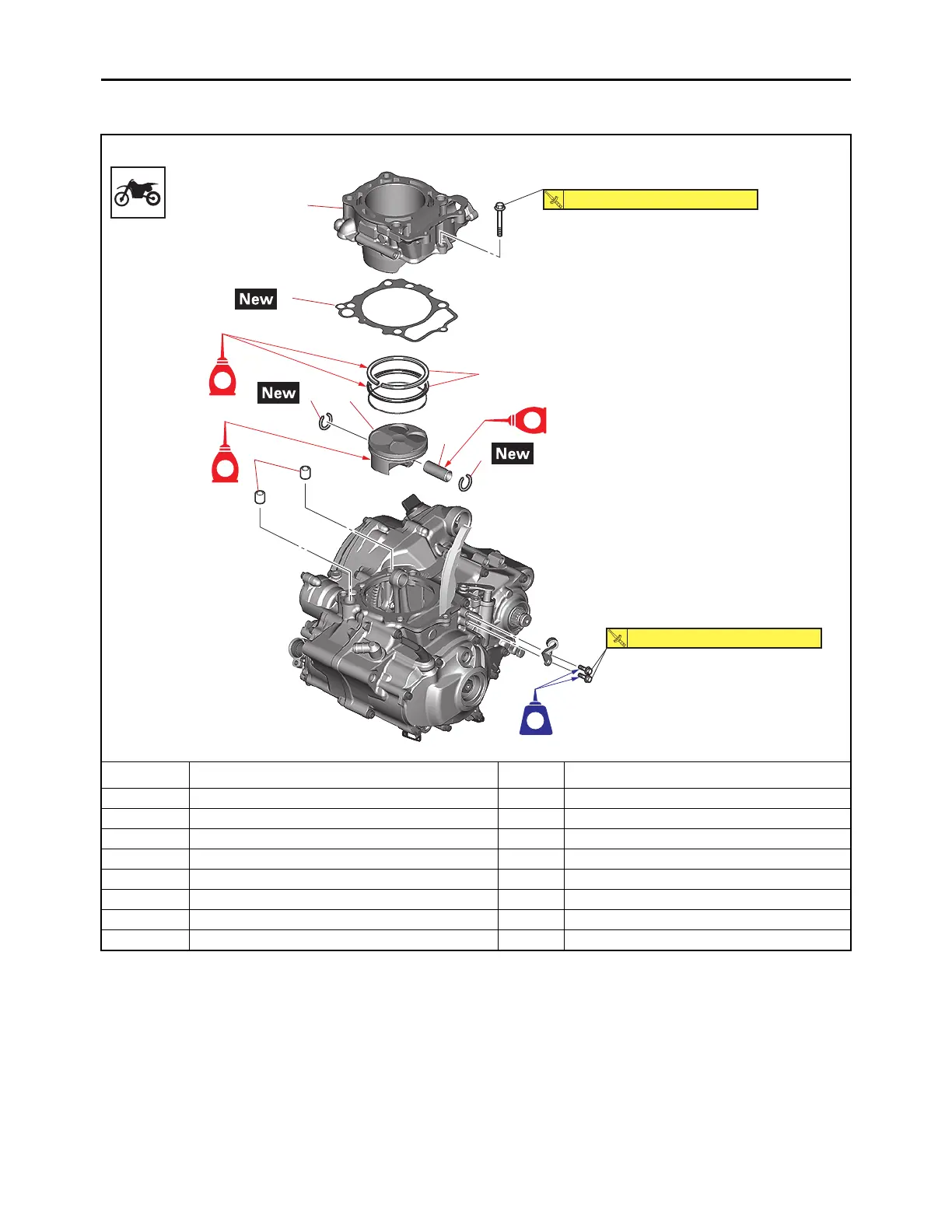 New

New

New