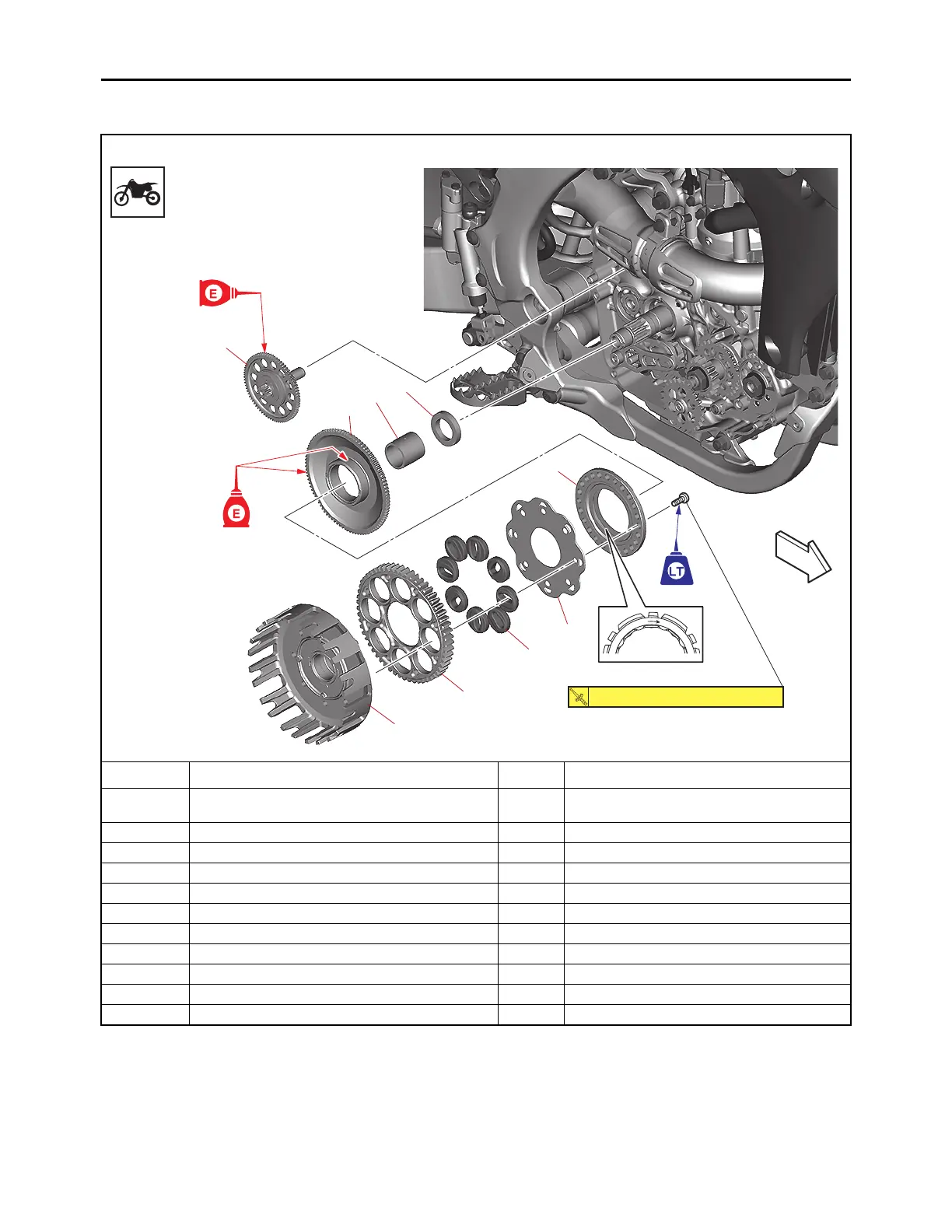 E

E

LT