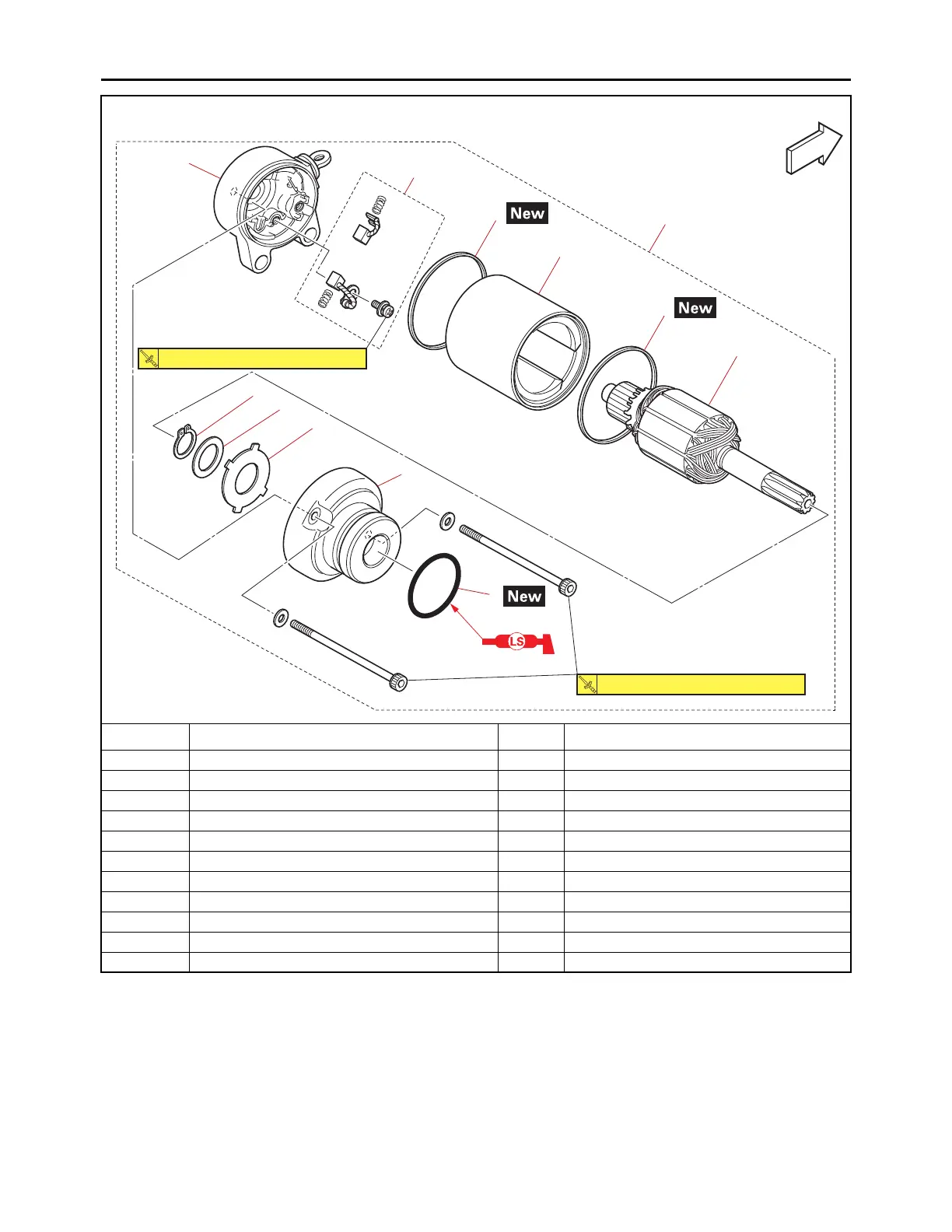 New

New

New

LS