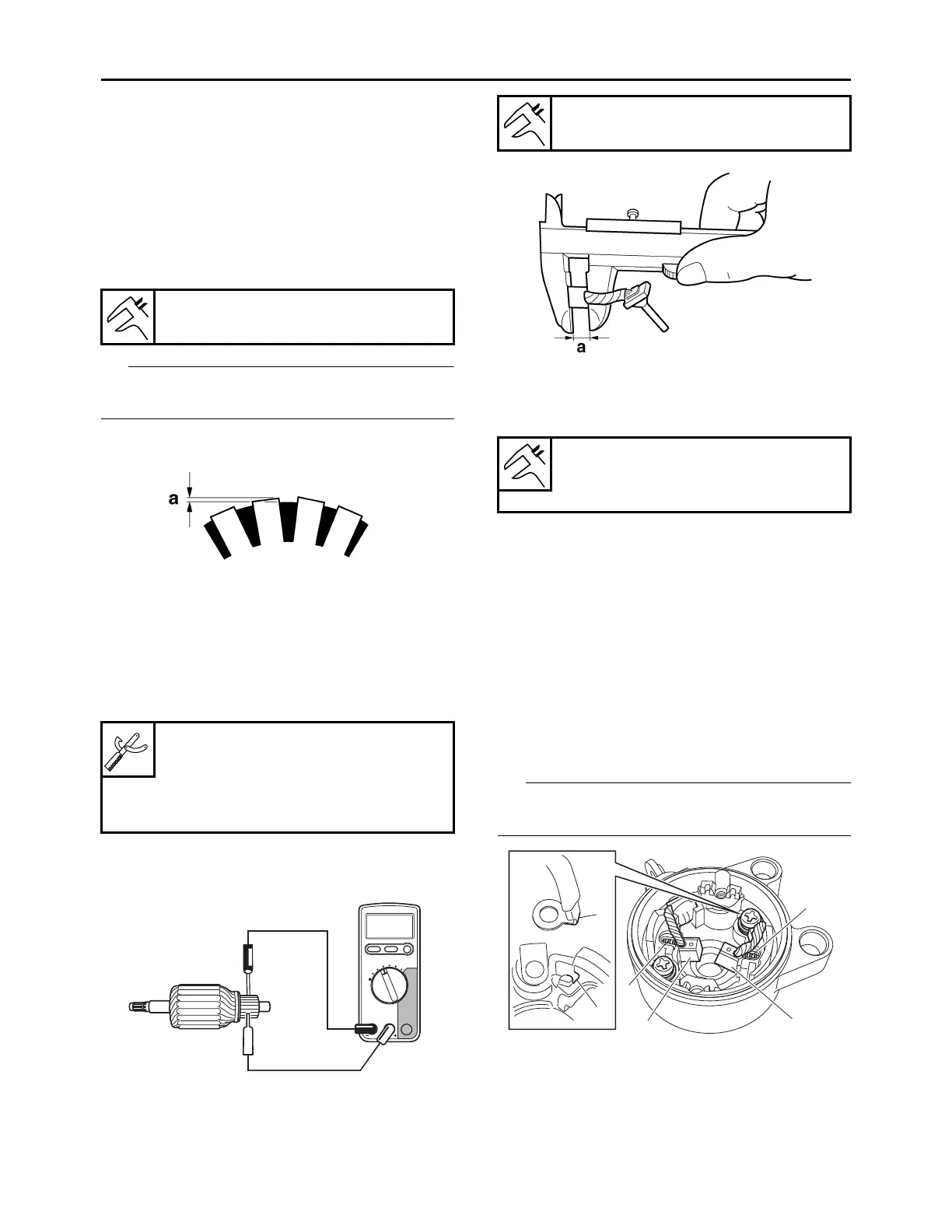 a

a