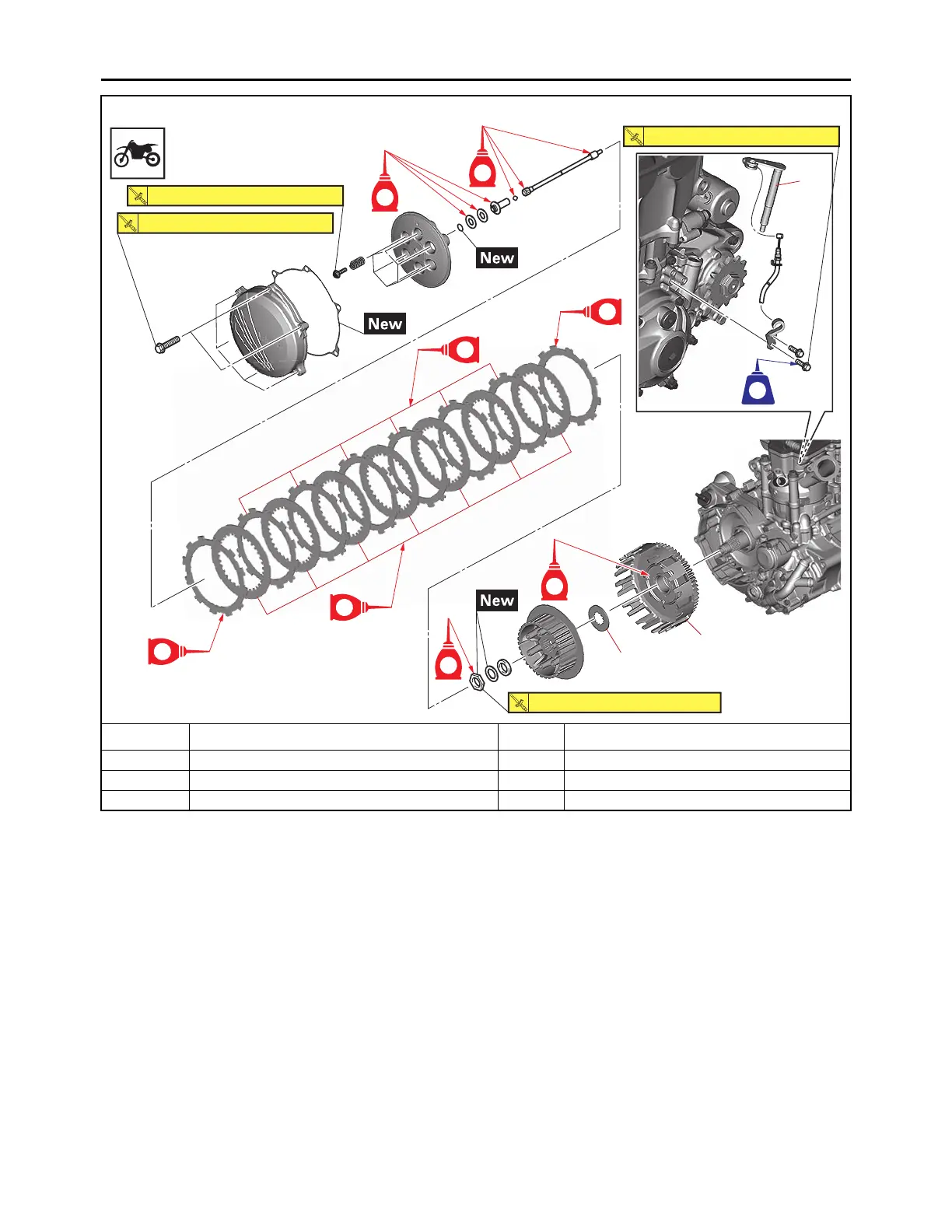 New

New

New