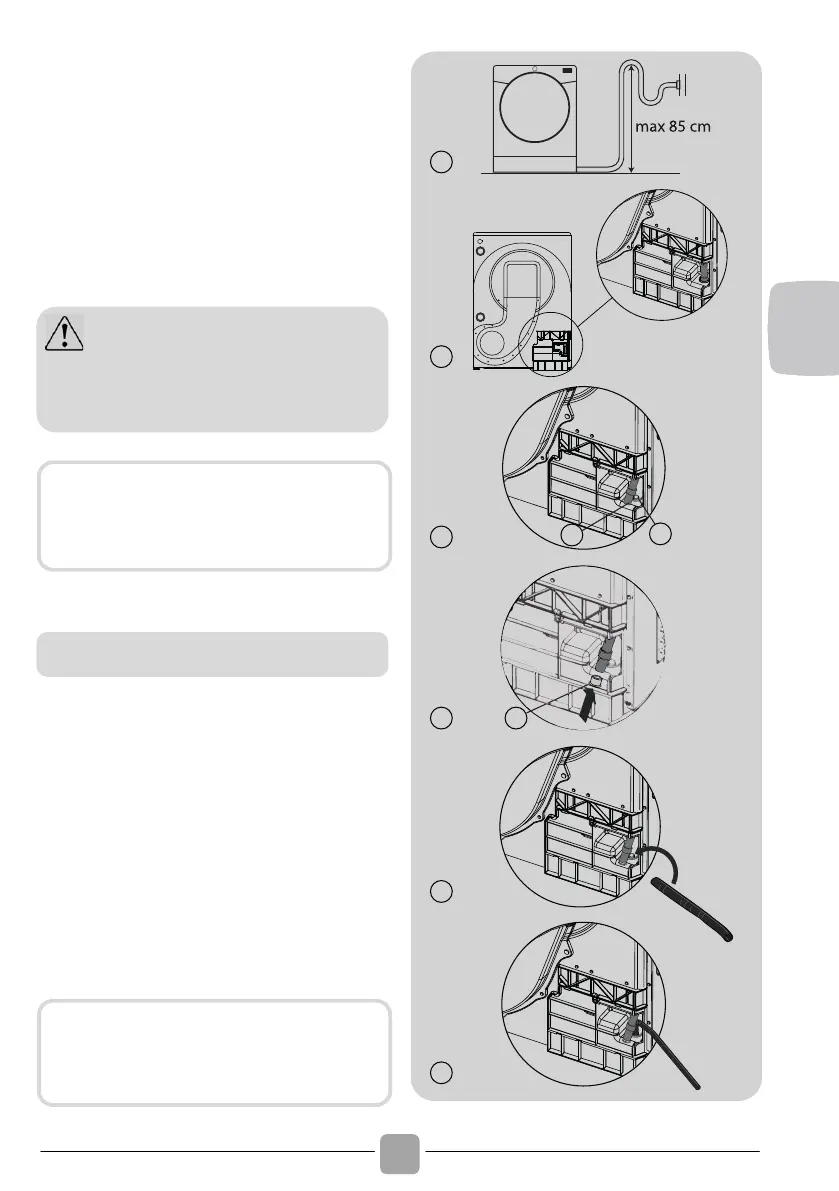 max 85 cm