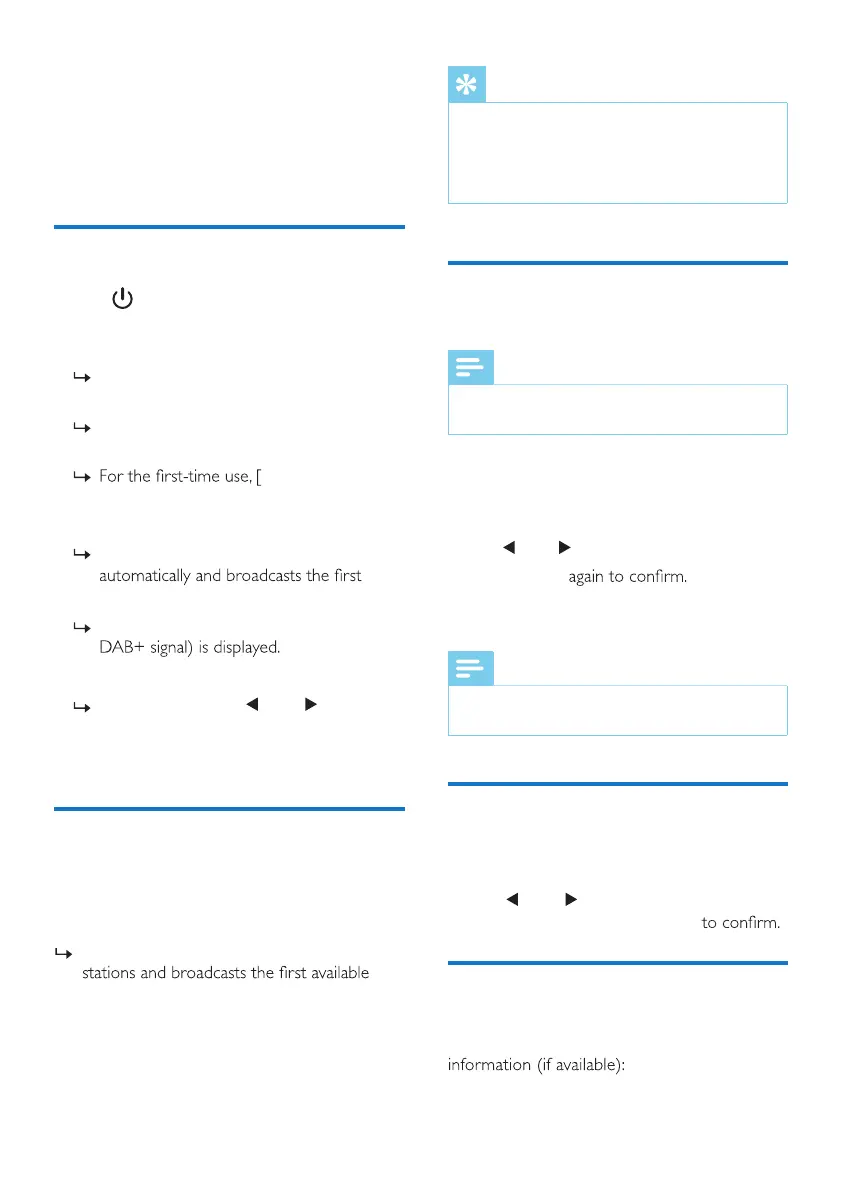 For the first-time use, [

automatically and broadcasts the first

DAB+ signal) is displayed.

stations and broadcasts the first available

again to confirm.

to confirm.

information (if available):