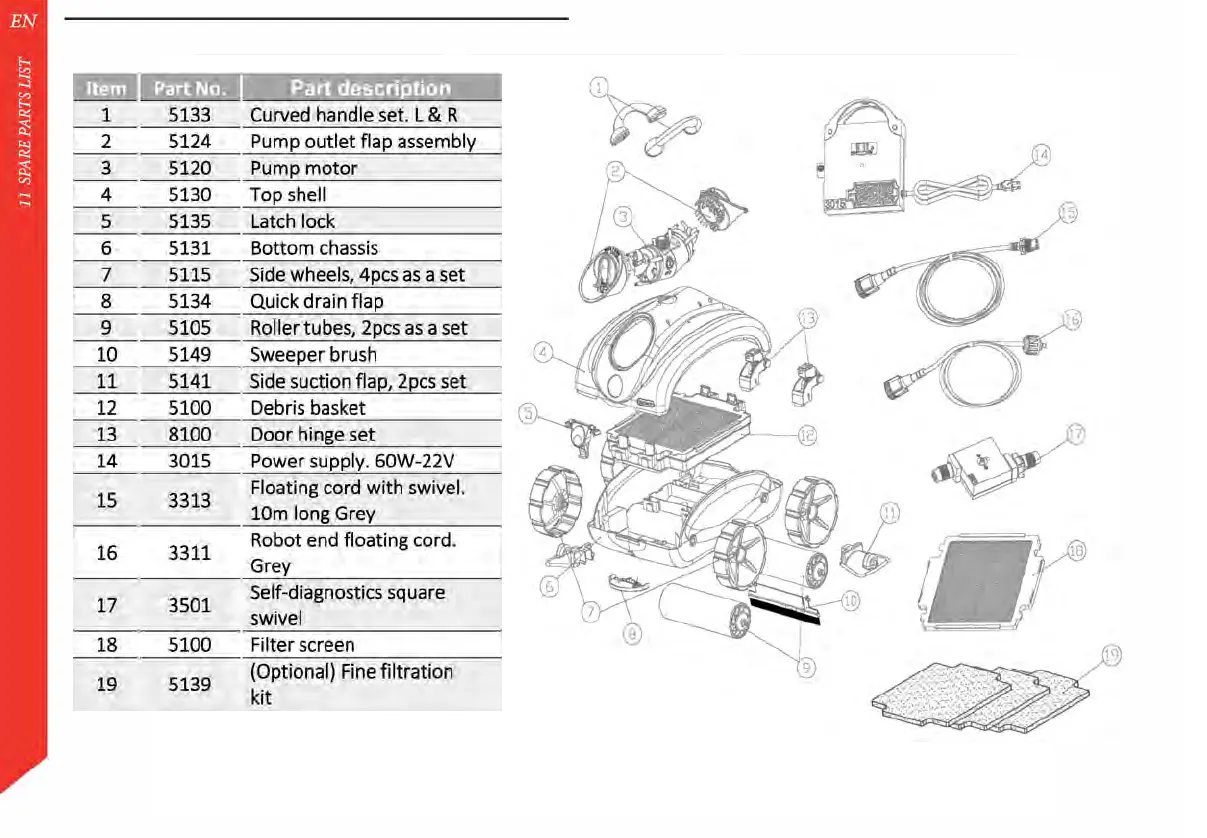 EN

11 SPARE PARTS LIST

| Item | Part No. | Part description |
|---|---|---|
| 1 | 5133 | Curved handle set. L & R |
| 2 | 5124 | Pump outlet flap assembly |
| 3 | 5120 | Pump motor |
| 4 | 5130 | Top shell |
| 5 | 5135 | Latch lock |
| 6 | 5131 | Bottom chassis |
| 7 | 5115 | Side wheels, 4pcs as a set |
| 8 | 5134 | Quick drain flap |
| 9 | 5105 | Roller tubes, 2pcs as a set |
| 10 | 5149 | Sweeper brush |
| 11 | 5141 | Side suction flap, 2pcs set |
| 12 | 5100 | Debris basket |
| 13 | 8100 | Door hinge set |
| 14 | 3015 | Power supply. 60W-22V |
| 15 | 3313 | Floating cord with swivel. 10m long Grey |
| 16 | 3311 | Robot end floating cord. Grey |
| 17 | 3501 | Self-diagnostics square swivel |
| 18 | 5100 | Filter screen |
| 19 | 5139 | (Optional) Fine filtration kit |

1 2 3 4 5 6 7 8 9 10 11 12 13 14 15 16 17 18 19