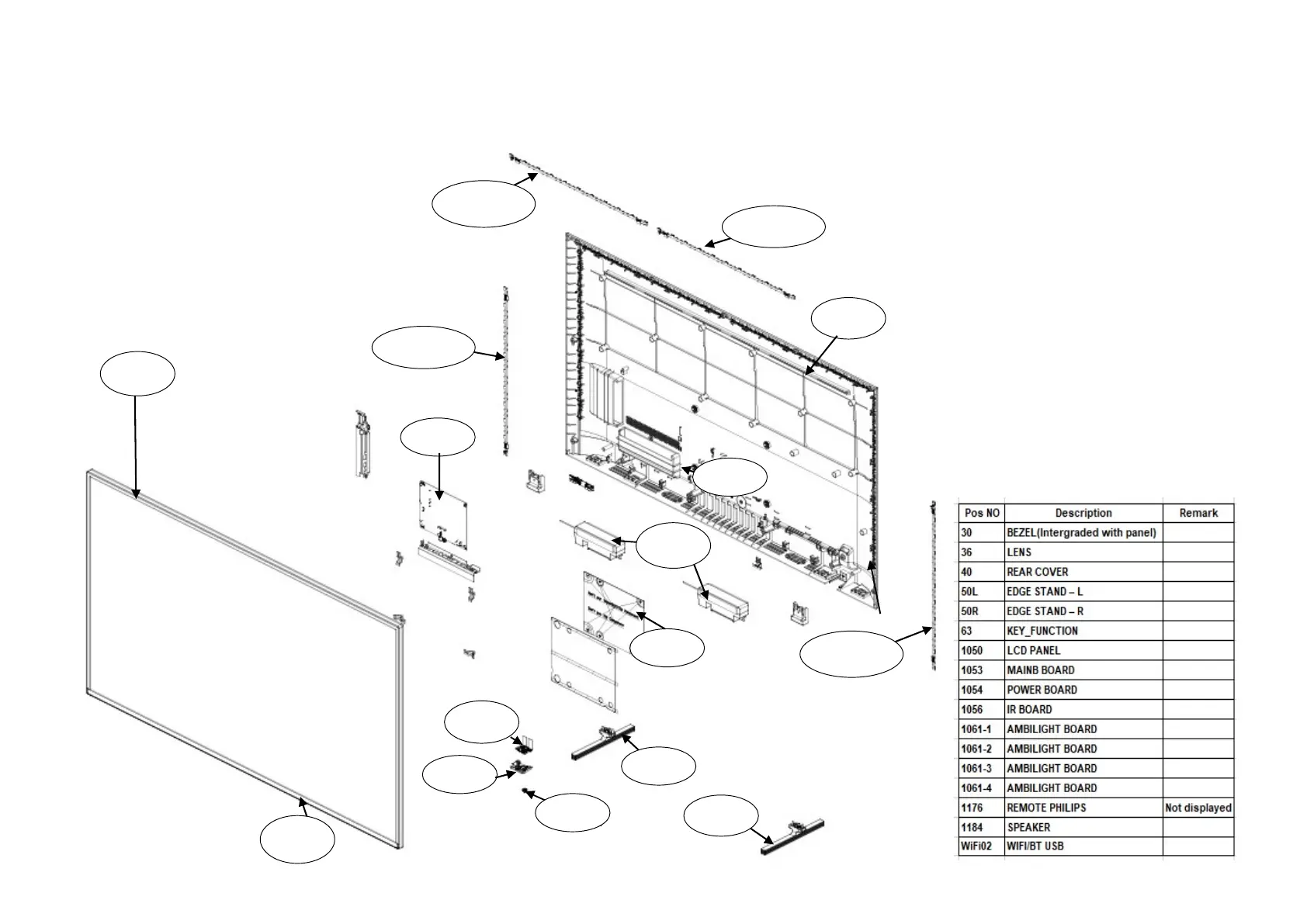 | Pos NO | Description | Remark |
|---|---|---|
| 30 | BEZEL(Intergraded with panel) | |
| 36 | LENS | |
| 40 | REAR COVER | |
| 50L | EDGE STAND – L | |
| 50R | EDGE STAND – R | |
| 63 | KEY_FUNCTION | |
| 1050 | LCD PANEL | |
| 1053 | MAINB BOARD | |
| 1054 | POWER BOARD | |
| 1056 | IR BOARD | |
| 1061-1 | AMBILIGHT BOARD | |
| 1061-2 | AMBILIGHT BOARD | |
| 1061-3 | AMBILIGHT BOARD | |
| 1061-4 | AMBILIGHT BOARD | |
| 1176 | REMOTE PHILIPS | Not displayed |
| 1184 | SPEAKER | |
| WiFi02 | WIFI/BT USB | |