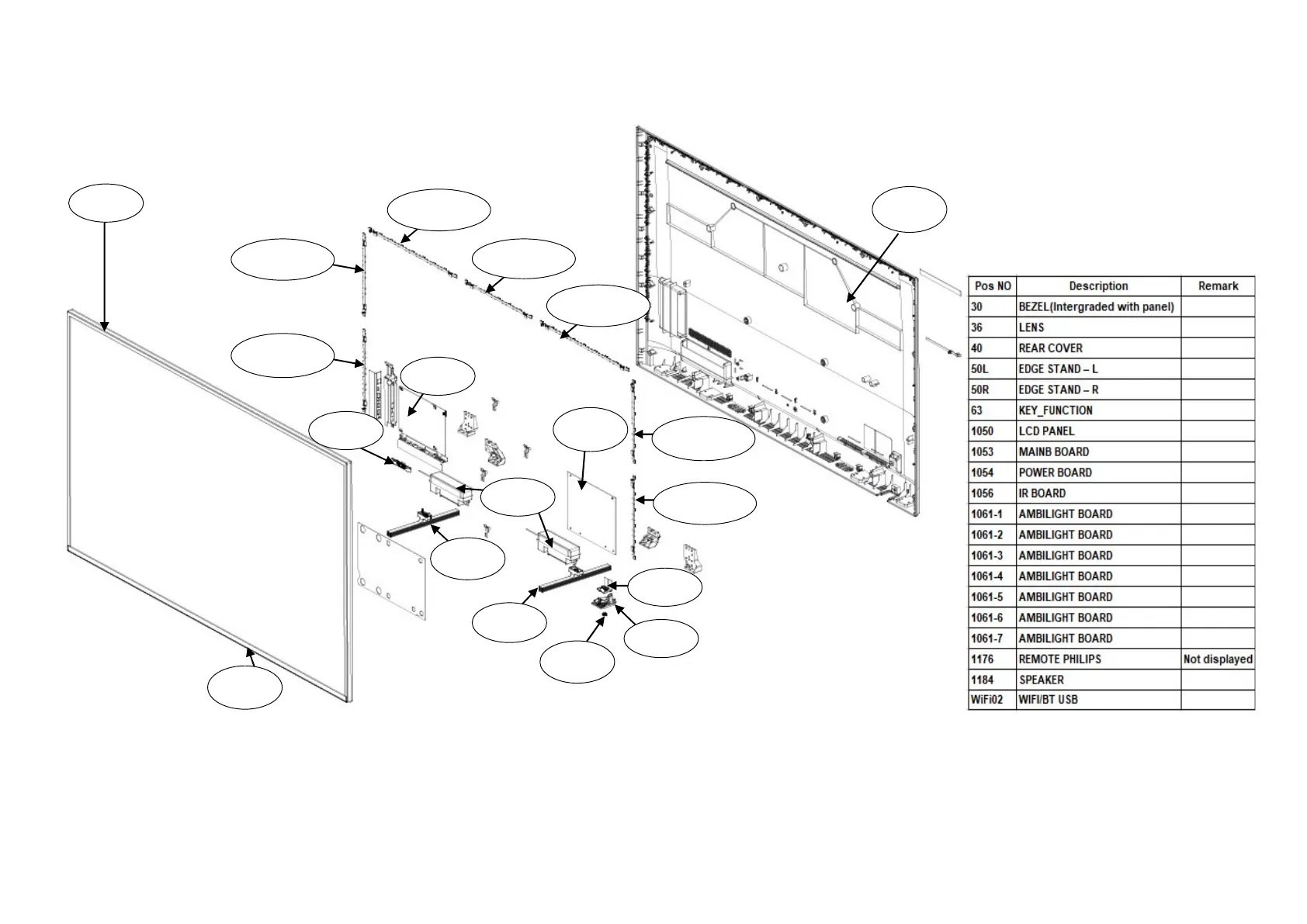 | Pos NO | Description | Remark |
|---|---|---|
| 30 | BEZEL(Intergraded with panel) | |
| 36 | LENS | |
| 40 | REAR COVER | |
| 50L | EDGE STAND – L | |
| 50R | EDGE STAND – R | |
| 63 | KEY_FUNCTION | |
| 1050 | LCD PANEL | |
| 1053 | MAINB BOARD | |
| 1054 | POWER BOARD | |
| 1056 | IR BOARD | |
| 1061-1 | AMBILIGHT BOARD | |
| 1061-2 | AMBILIGHT BOARD | |
| 1061-3 | AMBILIGHT BOARD | |
| 1061-4 | AMBILIGHT BOARD | |
| 1061-5 | AMBILIGHT BOARD | |
| 1061-6 | AMBILIGHT BOARD | |
| 1061-7 | AMBILIGHT BOARD | |
| 1176 | REMOTE PHILIPS | Not displayed |
| 1184 | SPEAKER | |
| WiFi02 | WIFI/BT USB | |