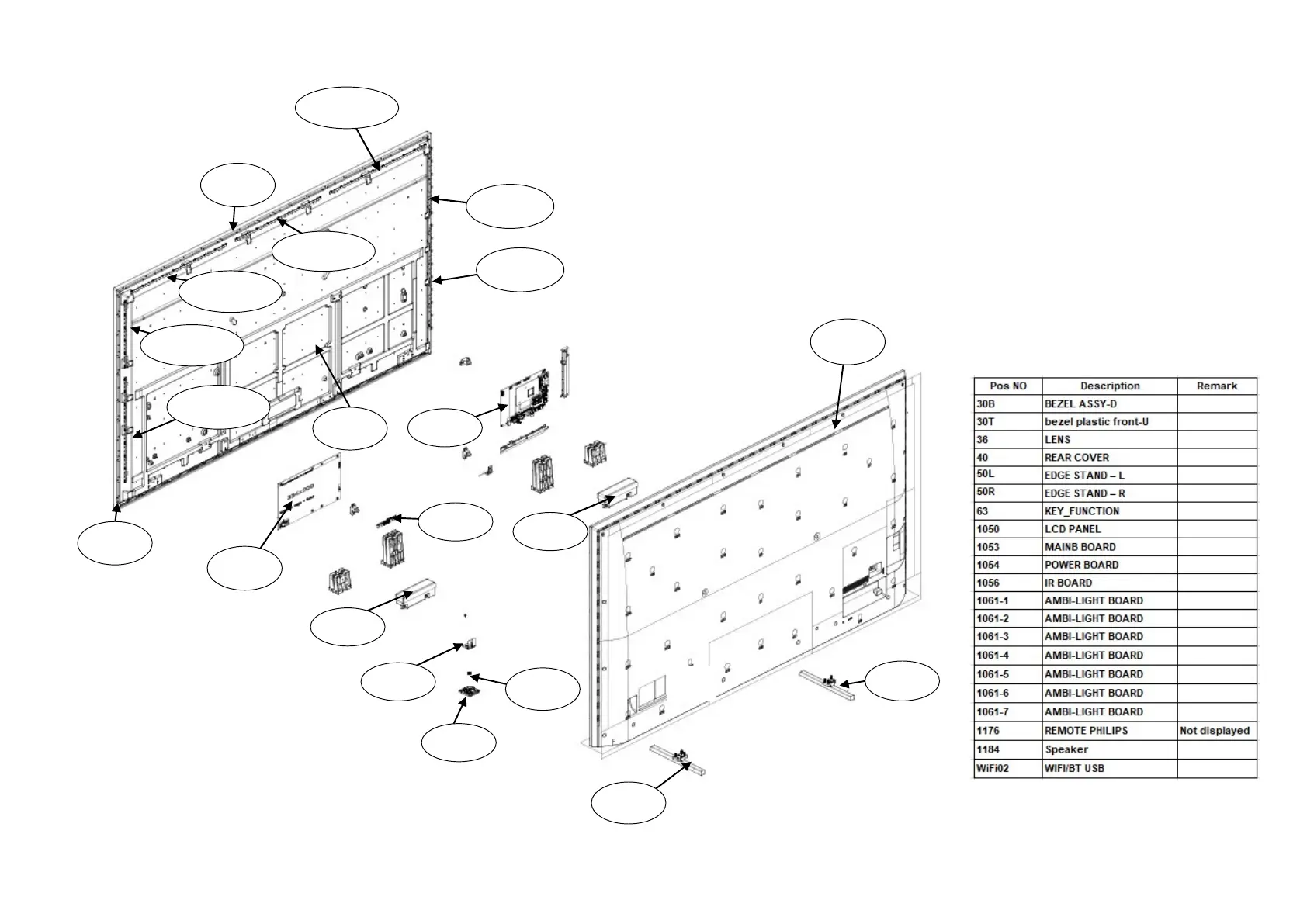 | Pos NO | Description | Remark |
|---|---|---|
| 30B | BEZEL ASSY-D | |
| 30T | bezel plastic front-U | |
| 36 | LENS | |
| 40 | REAR COVER | |
| 50L | EDGE STAND – L | |
| 50R | EDGE STAND – R | |
| 63 | KEY_FUNCTION | |
| 1050 | LCD PANEL | |
| 1053 | MAINB BOARD | |
| 1054 | POWER BOARD | |
| 1056 | IR BOARD | |
| 1061-1 | AMBI-LIGHT BOARD | |
| 1061-2 | AMBI-LIGHT BOARD | |
| 1061-3 | AMBI-LIGHT BOARD | |
| 1061-4 | AMBI-LIGHT BOARD | |
| 1061-5 | AMBI-LIGHT BOARD | |
| 1061-6 | AMBI-LIGHT BOARD | |
| 1061-7 | AMBI-LIGHT BOARD | |
| 1176 | REMOTE PHILIPS | Not displayed |
| 1184 | Speaker | |
| WiFi02 | WIFI/BT USB | |