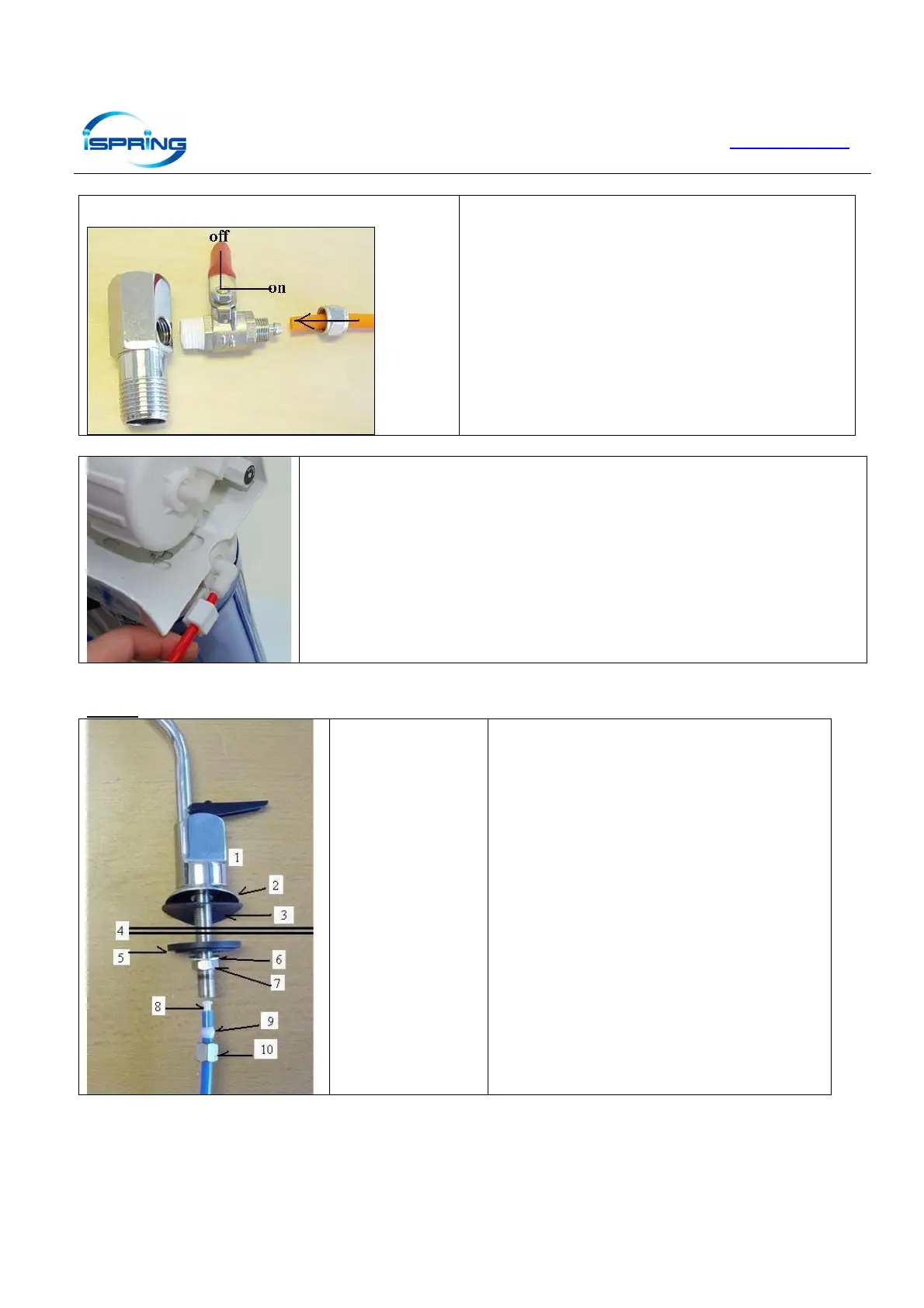 iSPRING

off
on

1
2
3
4
5
6
7
8
9
10