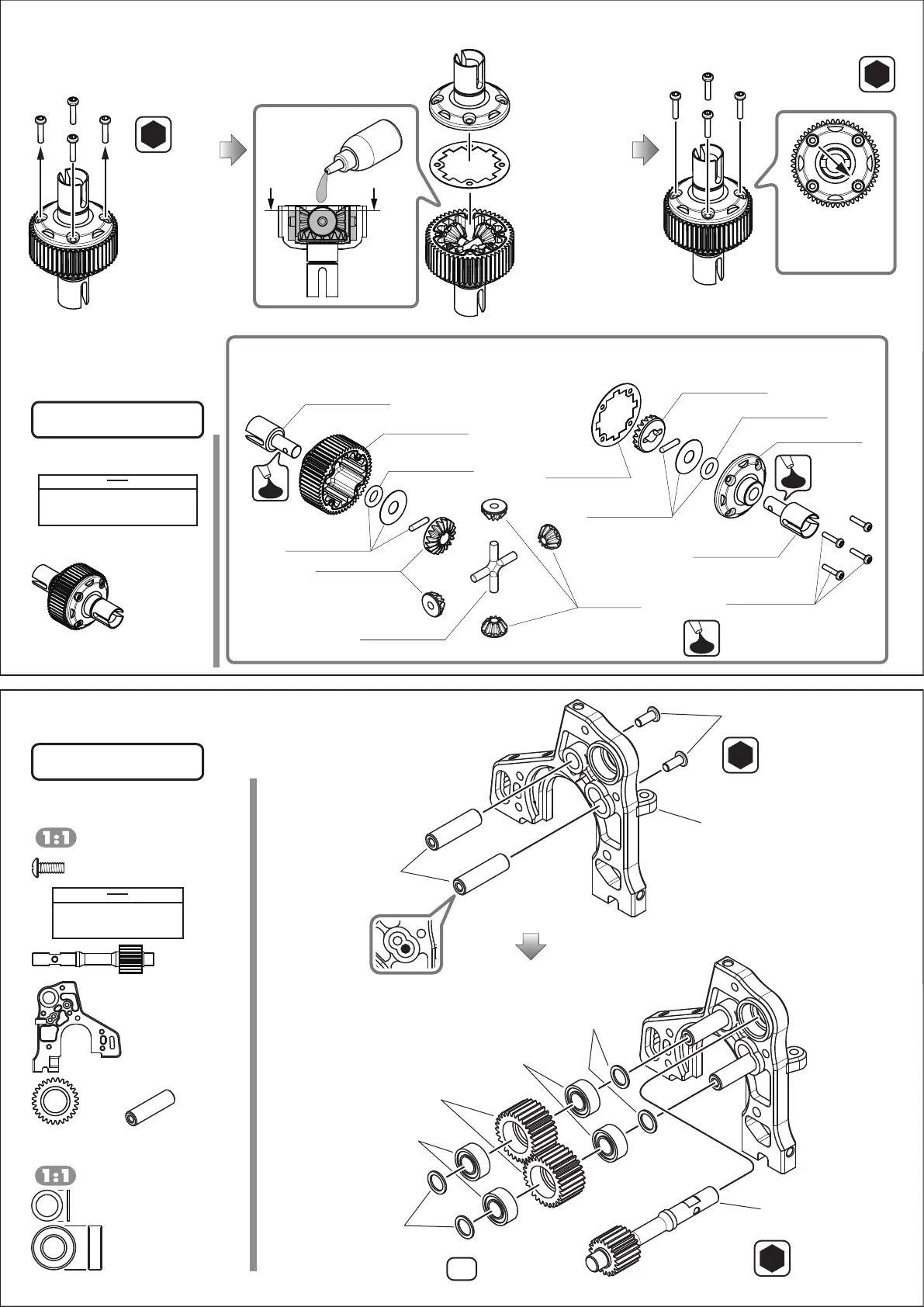 1:1

1:1