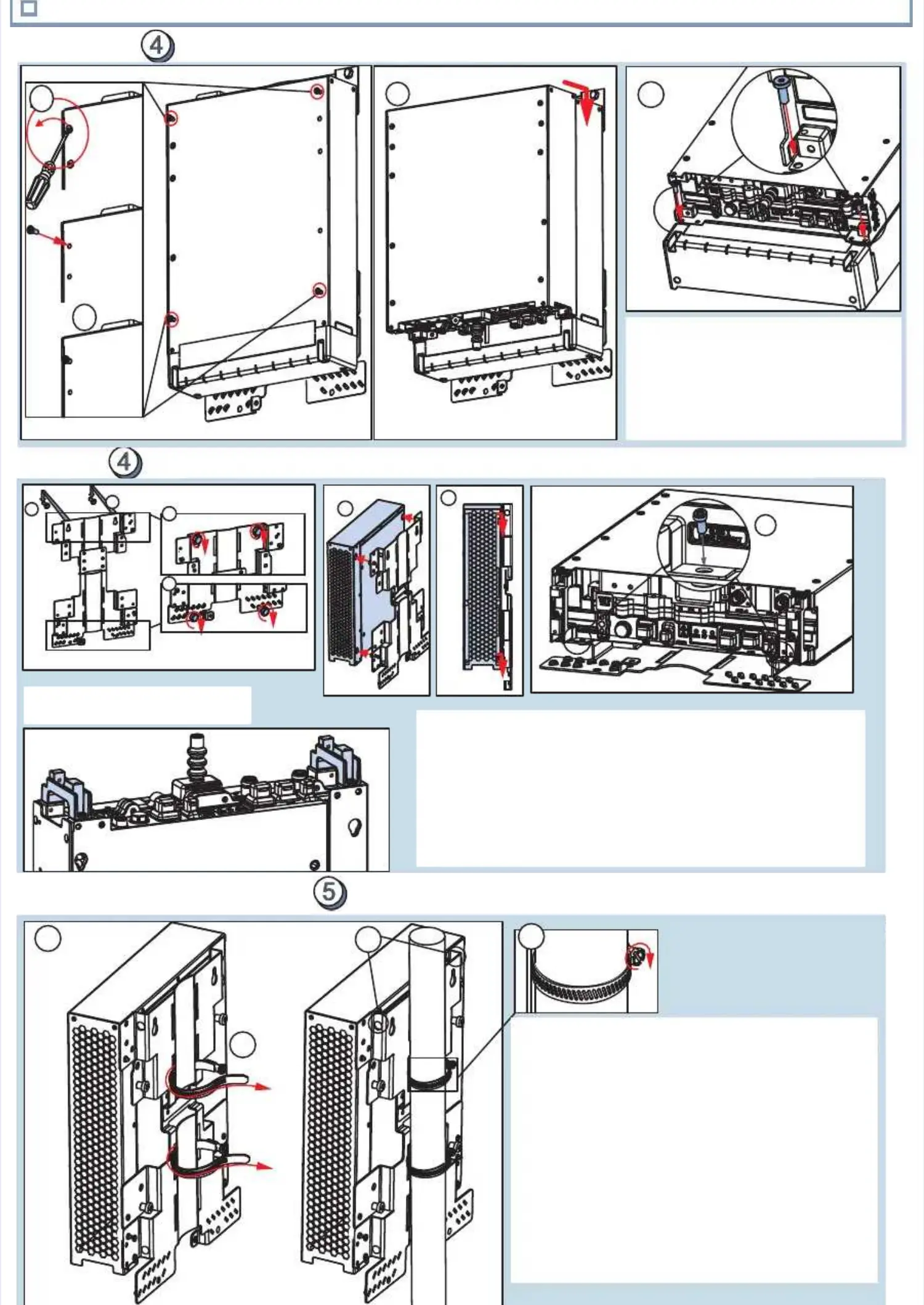 4

4

5