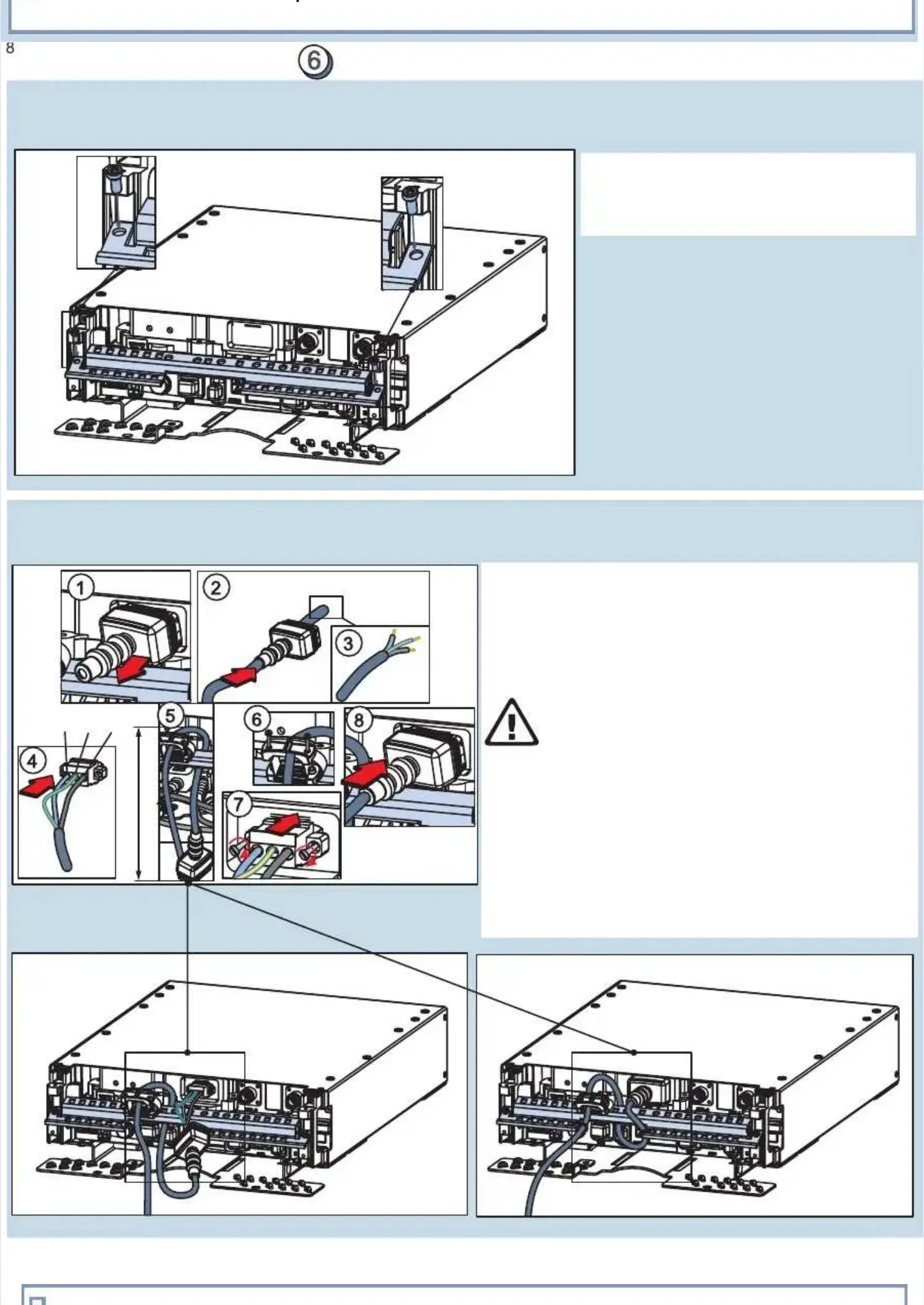 8

6

1

2

3

4

5

6

7

8