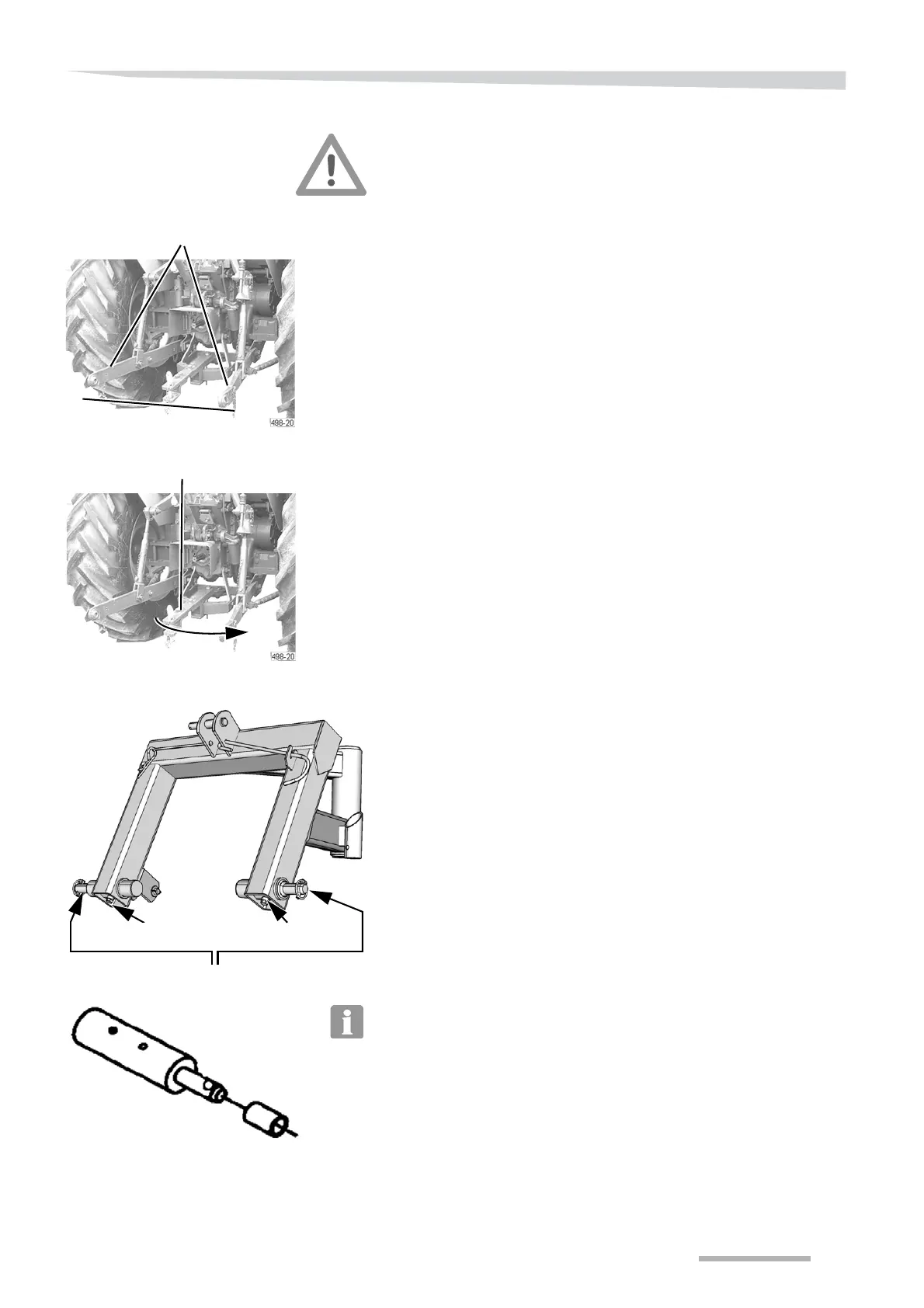 498-20

498-20