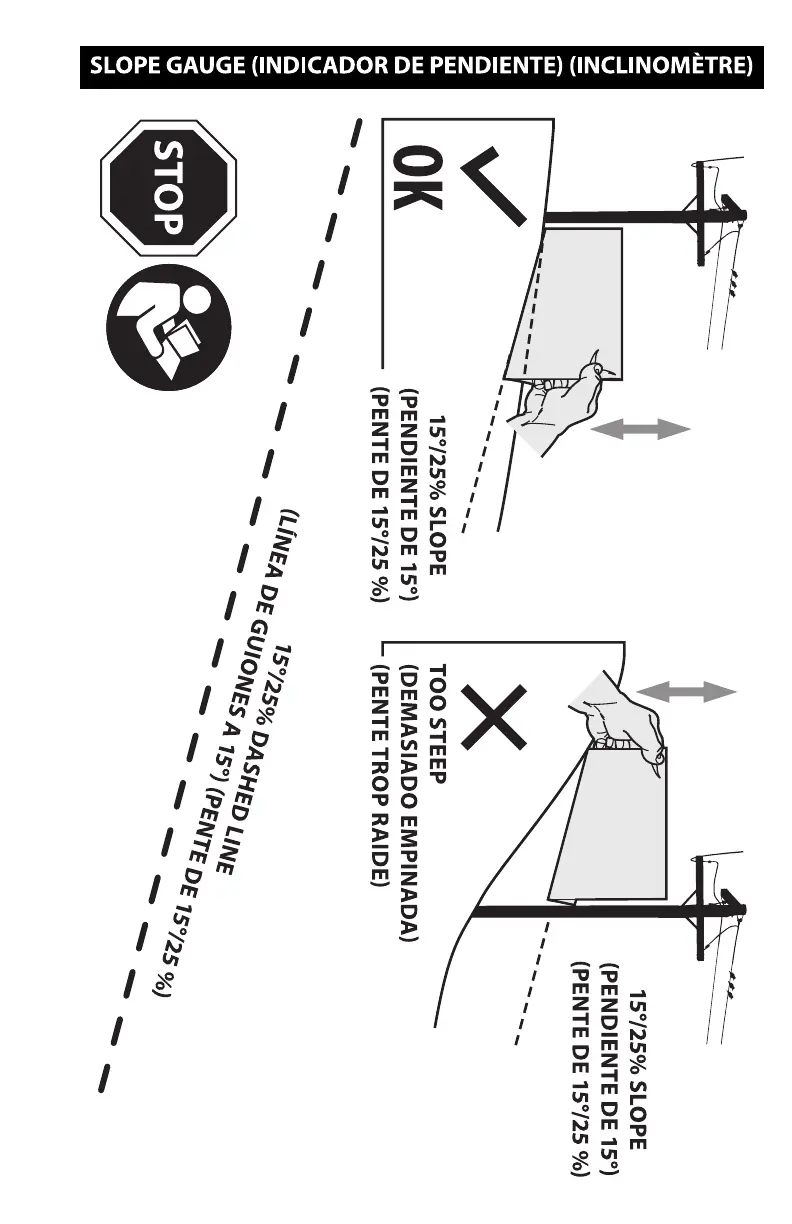 SLOPE GAUGE (INDICADOR DE PENDIENTE) (INCLINOMÈTRE)

STOP

OK

15°/25% SLOPE
(PENDIENTE DE 15°)
(PENTE DE 15°/25 %)

TOO STEEP
(DEMASIADO EMPINADA)
(PENTE TROP RAIDE)

15°/25% SLOPE
(PENDIENTE DE 15°)
(PENTE DE 15°/25 %)

15°/25% DASHED LINE
(LÍNEA DE GUIONES A 15°) (PENTE DE 15°/25 %)