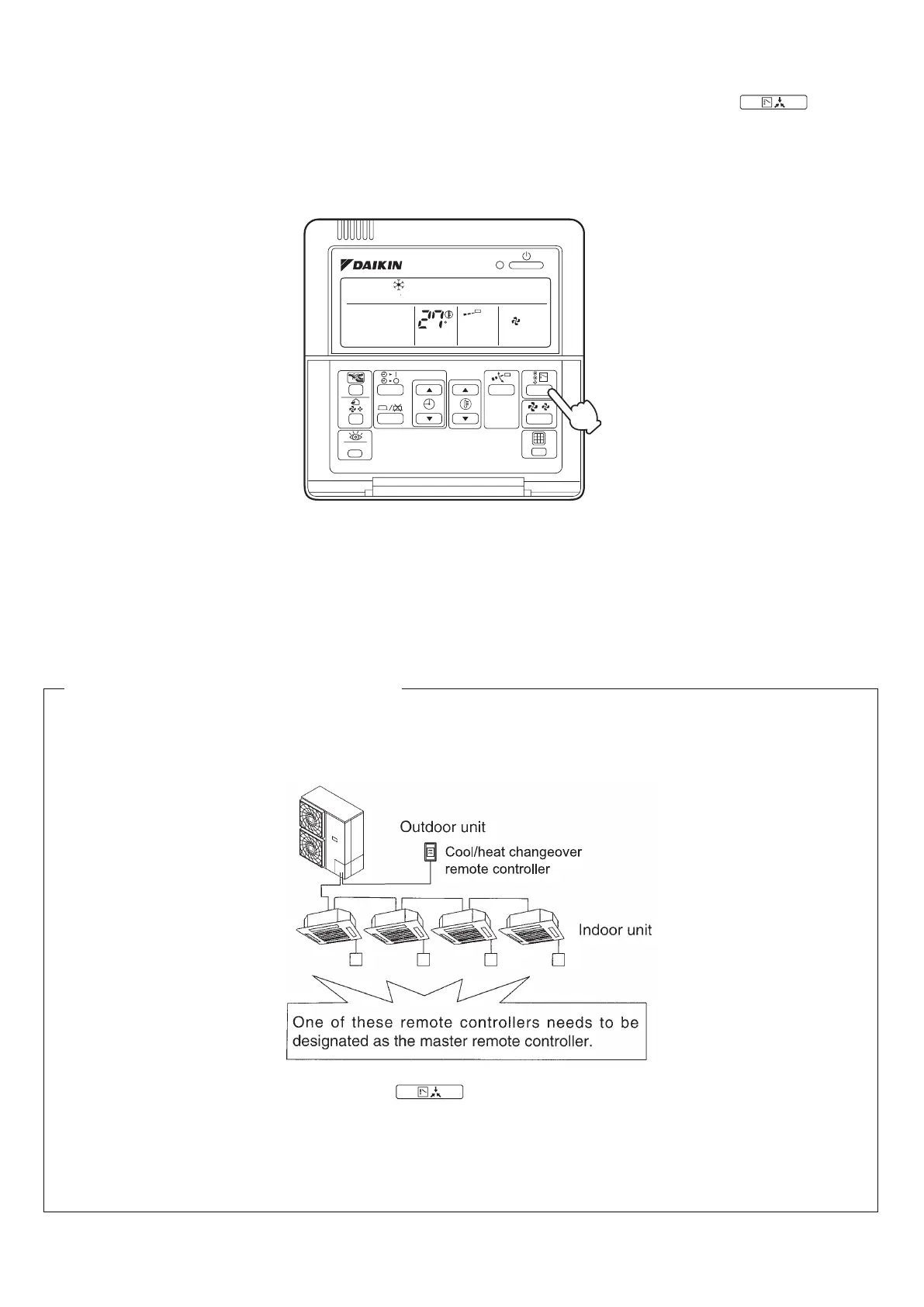 DAIKIN

27

Outdoor unit

Cool/heat changeover remote controller

Indoor unit

One of these remote controllers needs to be designated as the master remote controller.