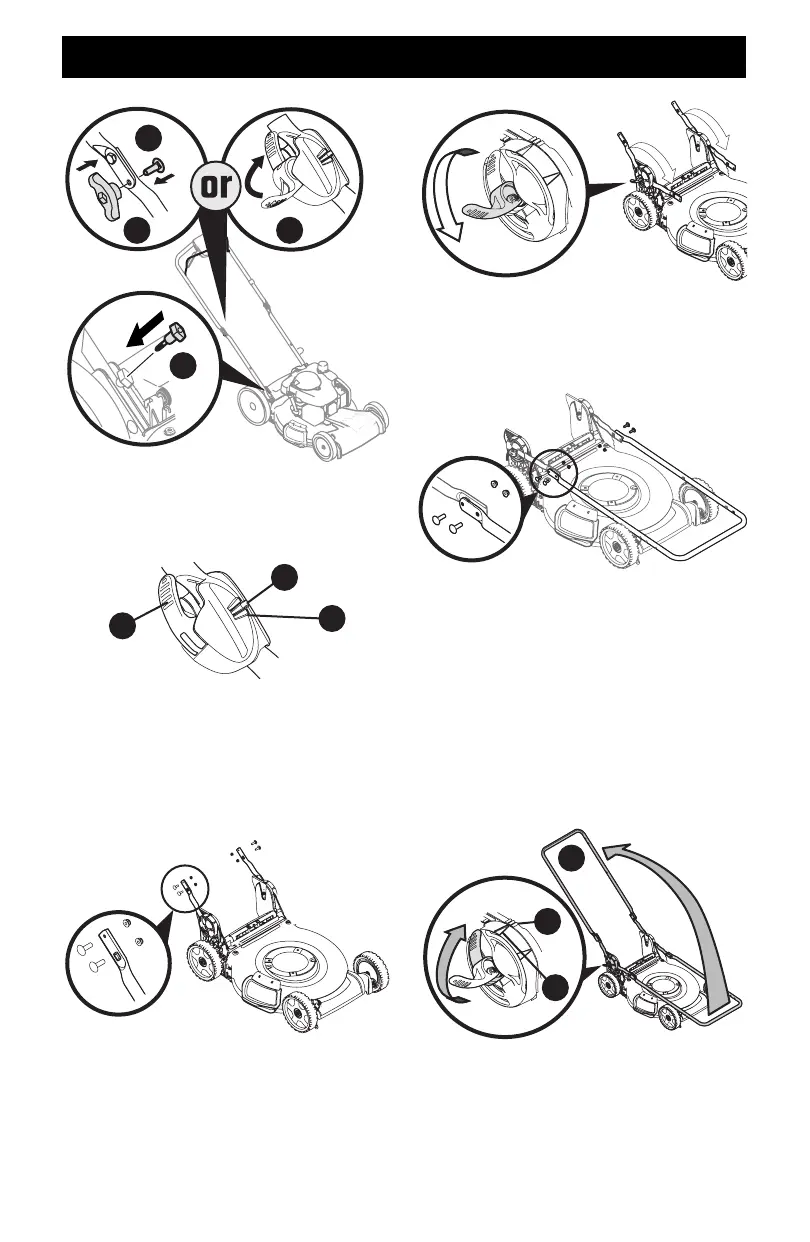 or