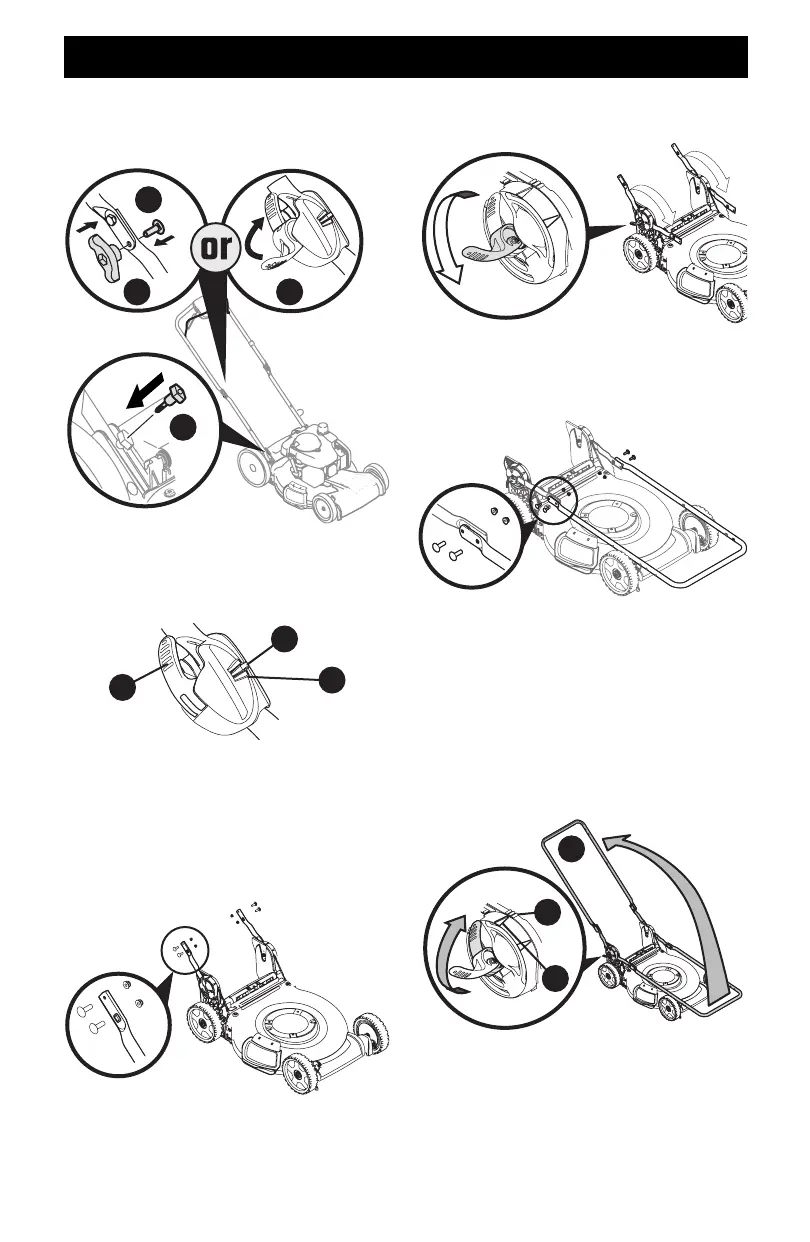 or