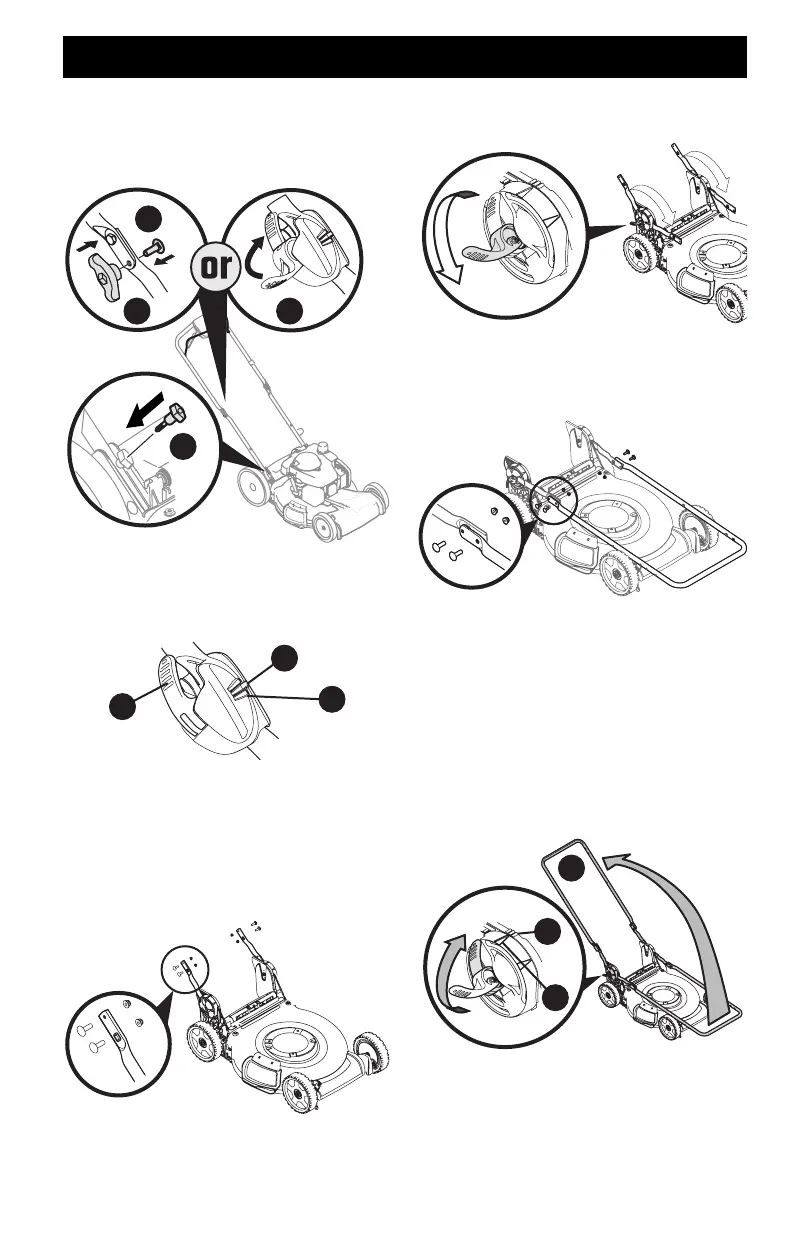 or