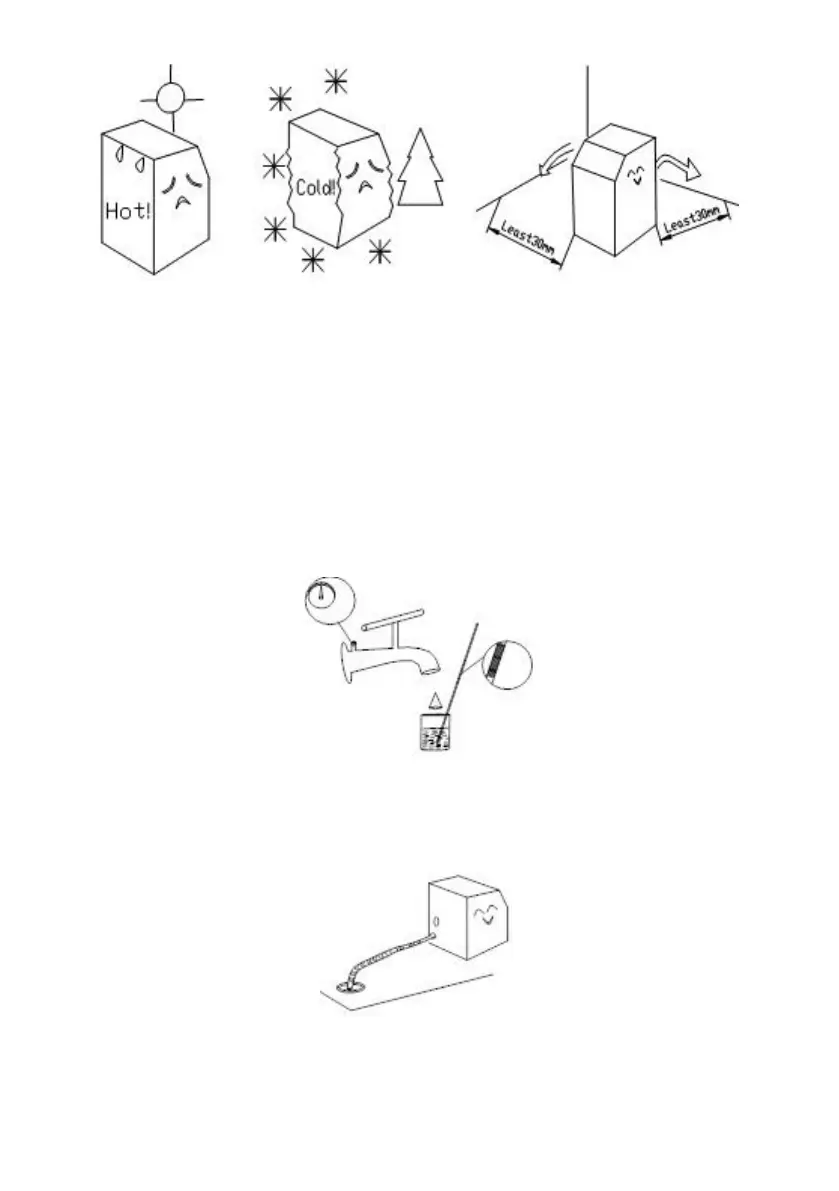 Hot!

Cold!

Least30mm

Least30mm