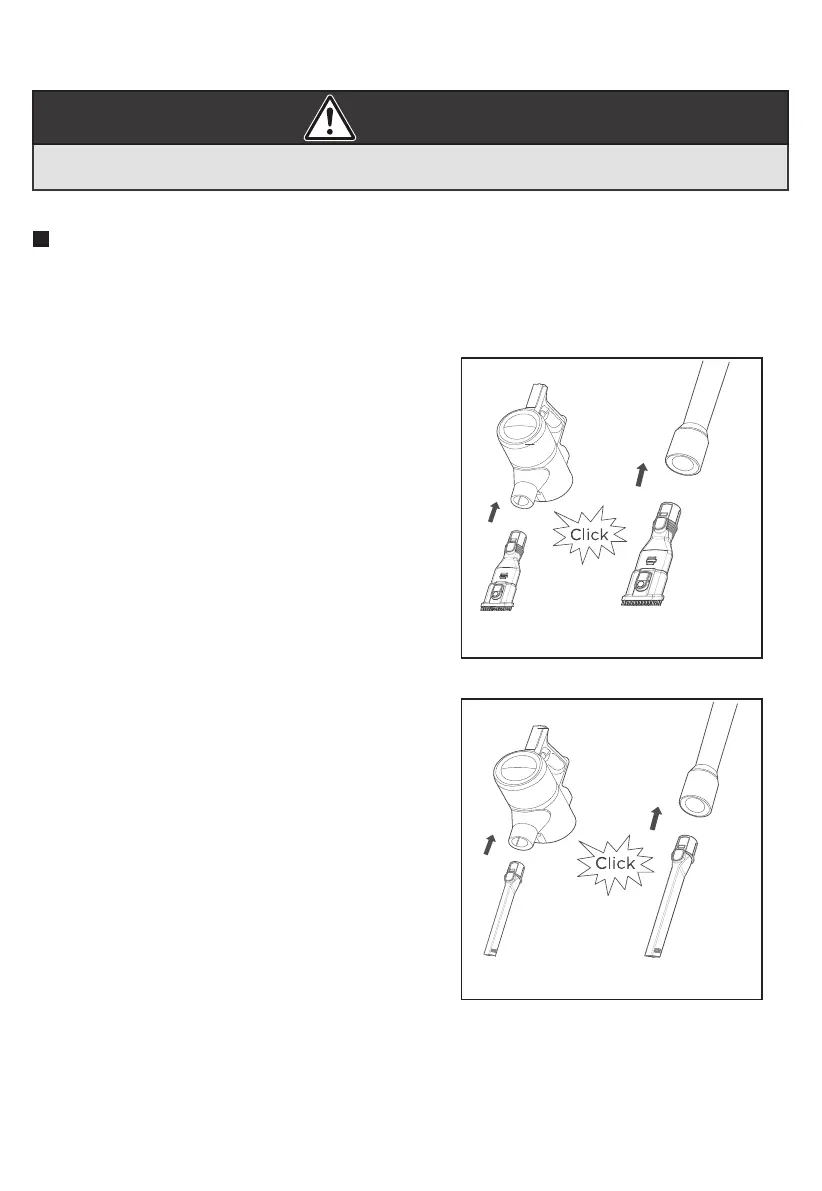 Click

Click