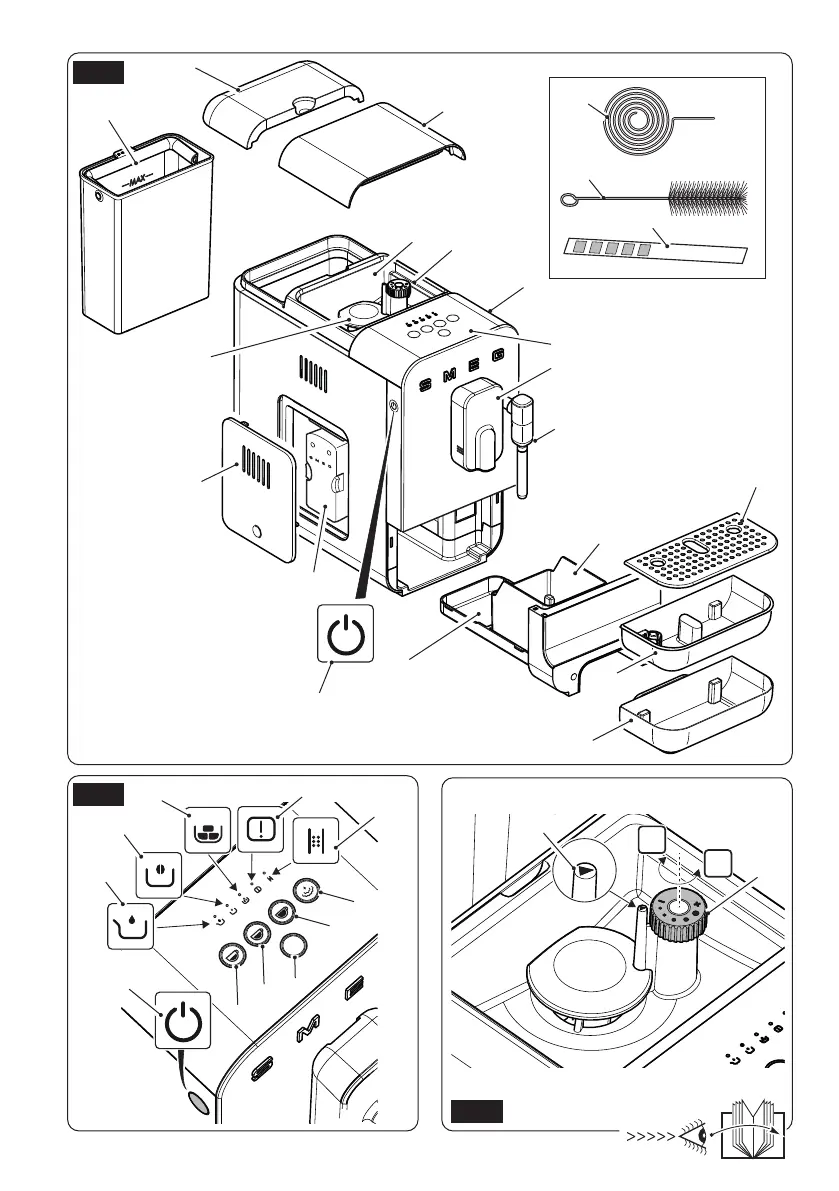 MAX

S M E G