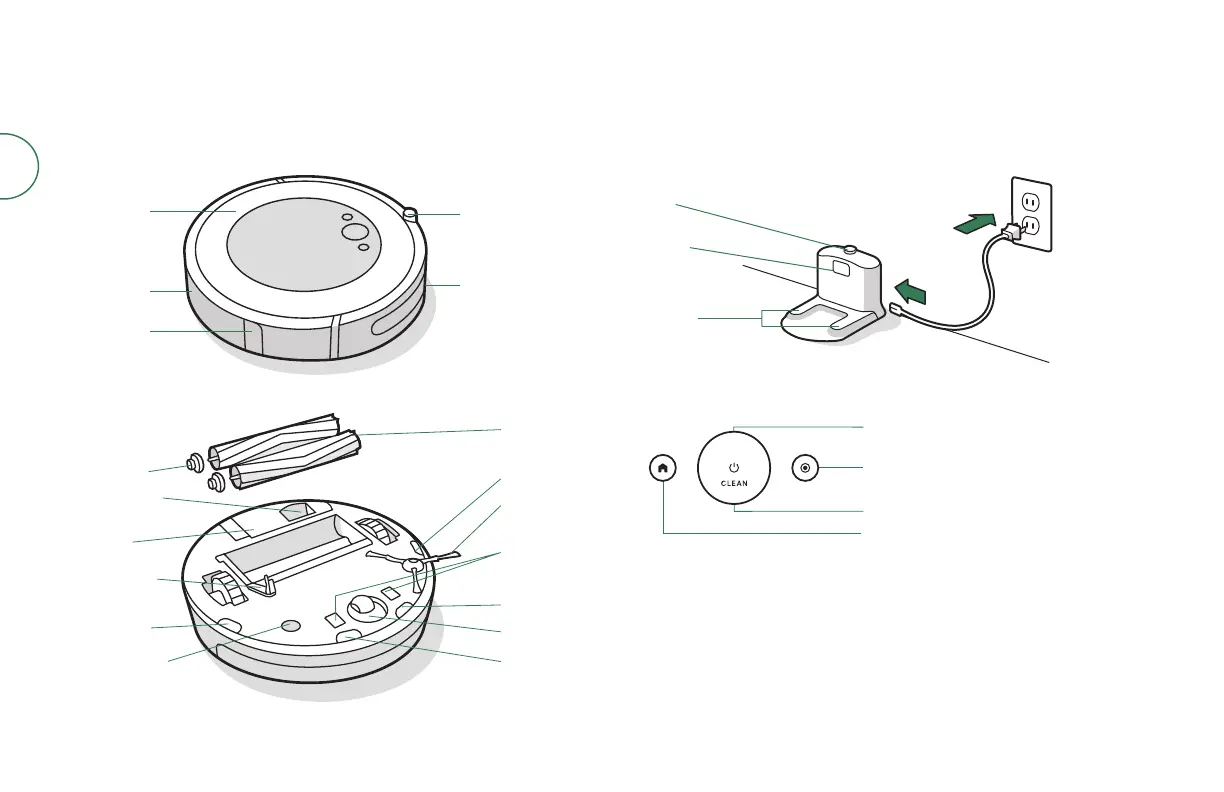 CLEAN