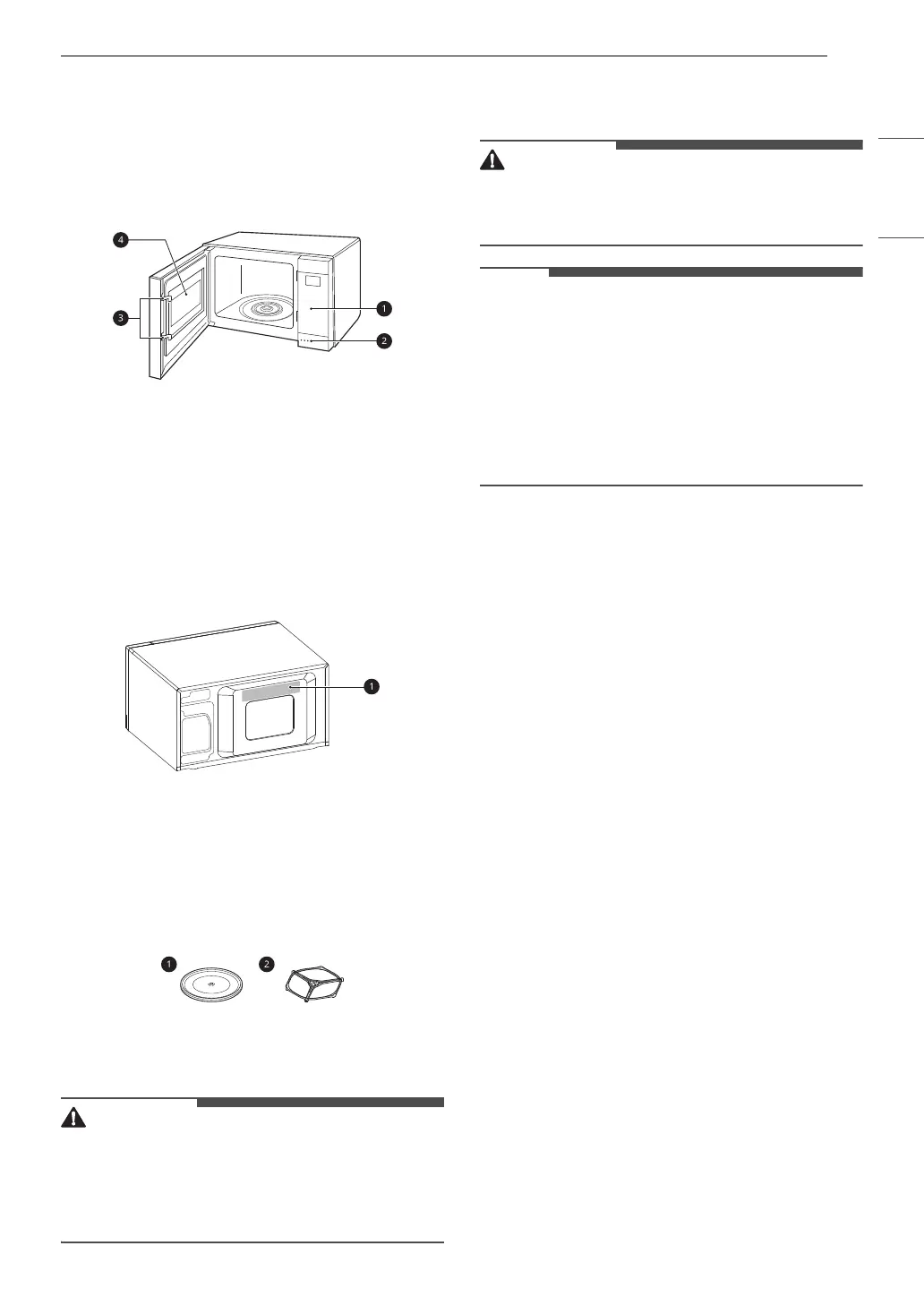 4
3
1
2

1

1
2