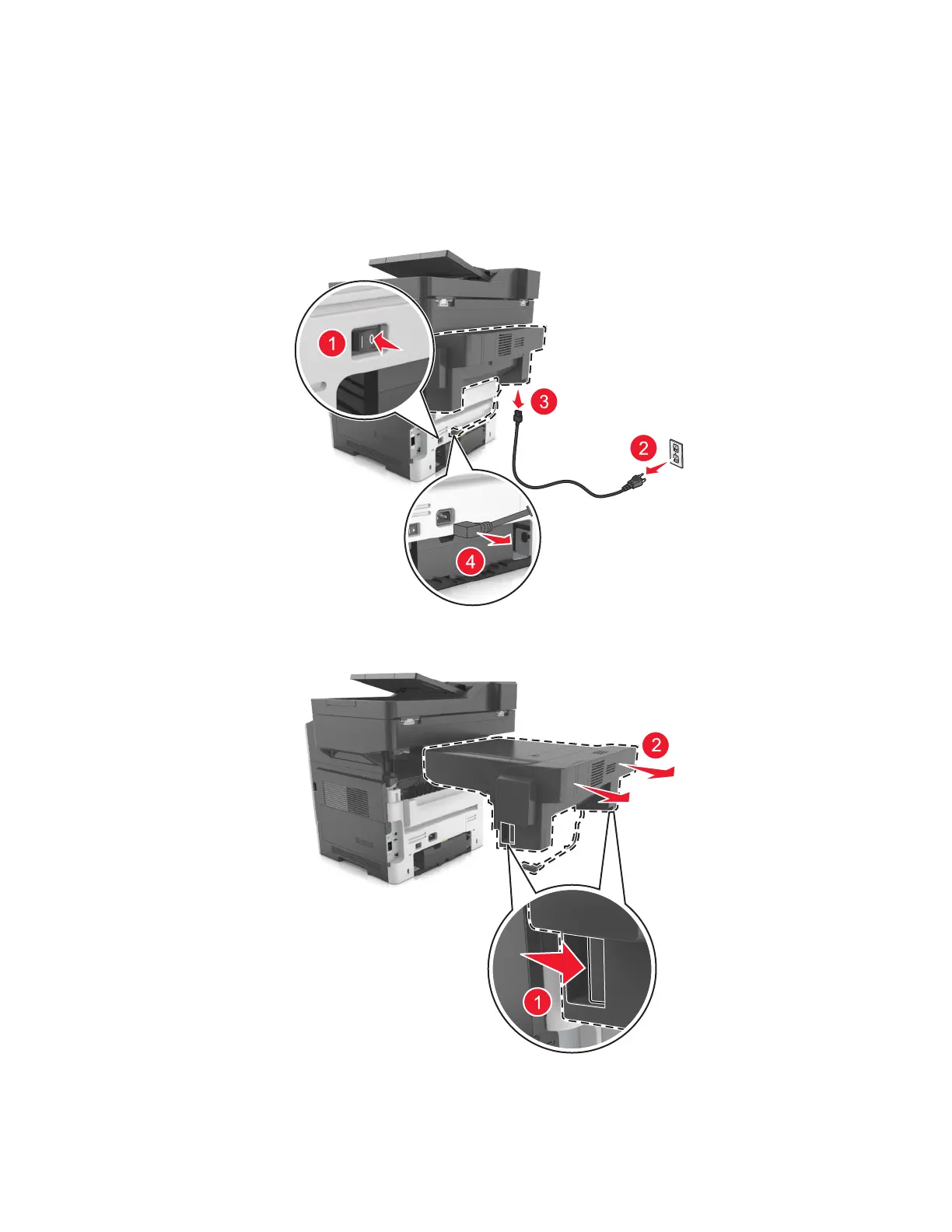 1

3

2

4

2

1