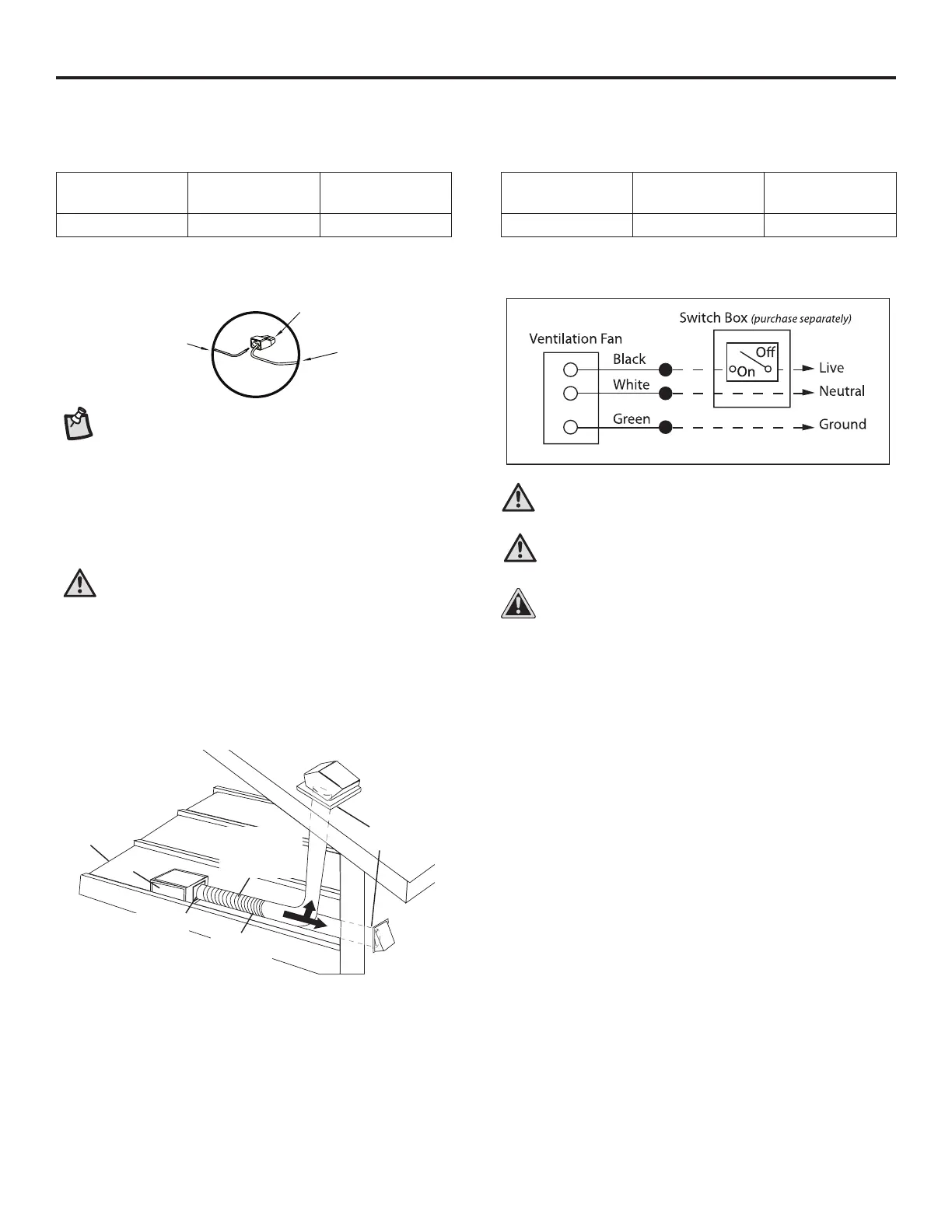 Switch Box (purchase separately)

Ventilation Fan

Black

White

Green

Off

On

Live

Neutral

Ground