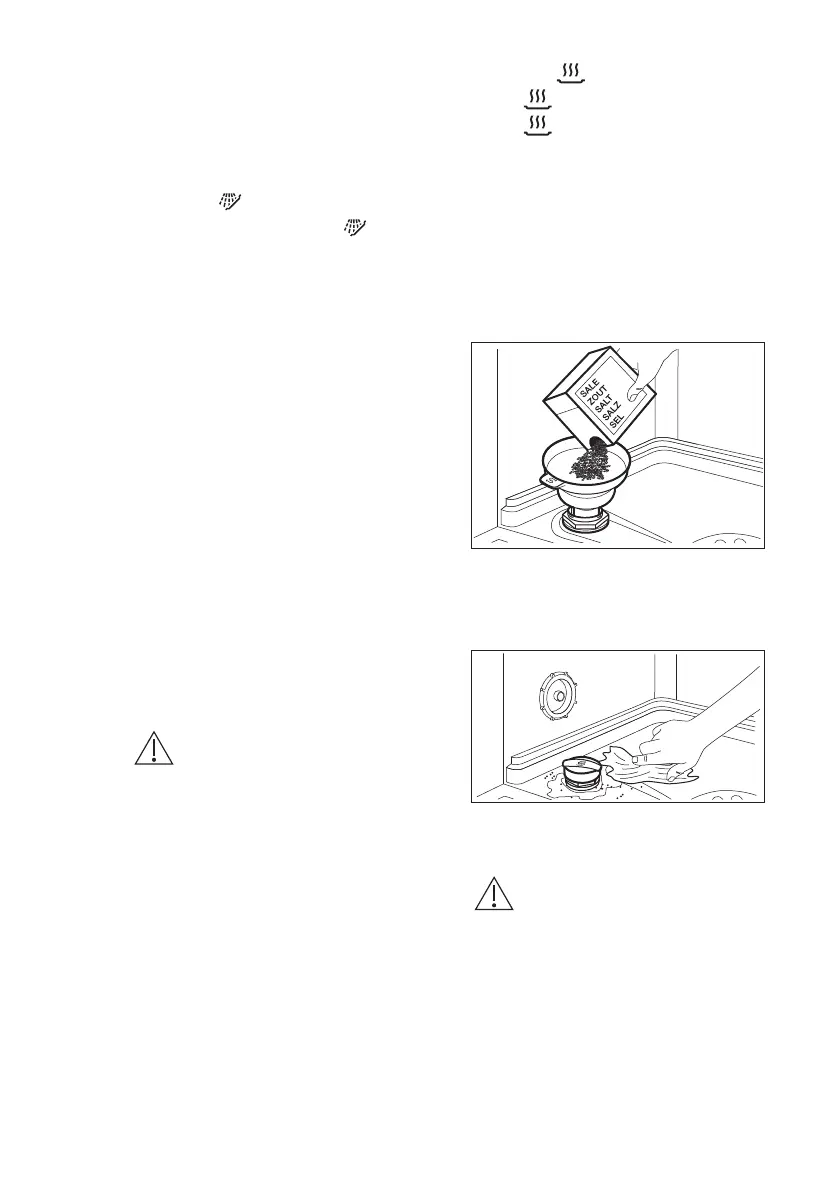 SALE
ZOUT
SALT
SALZ
SEL