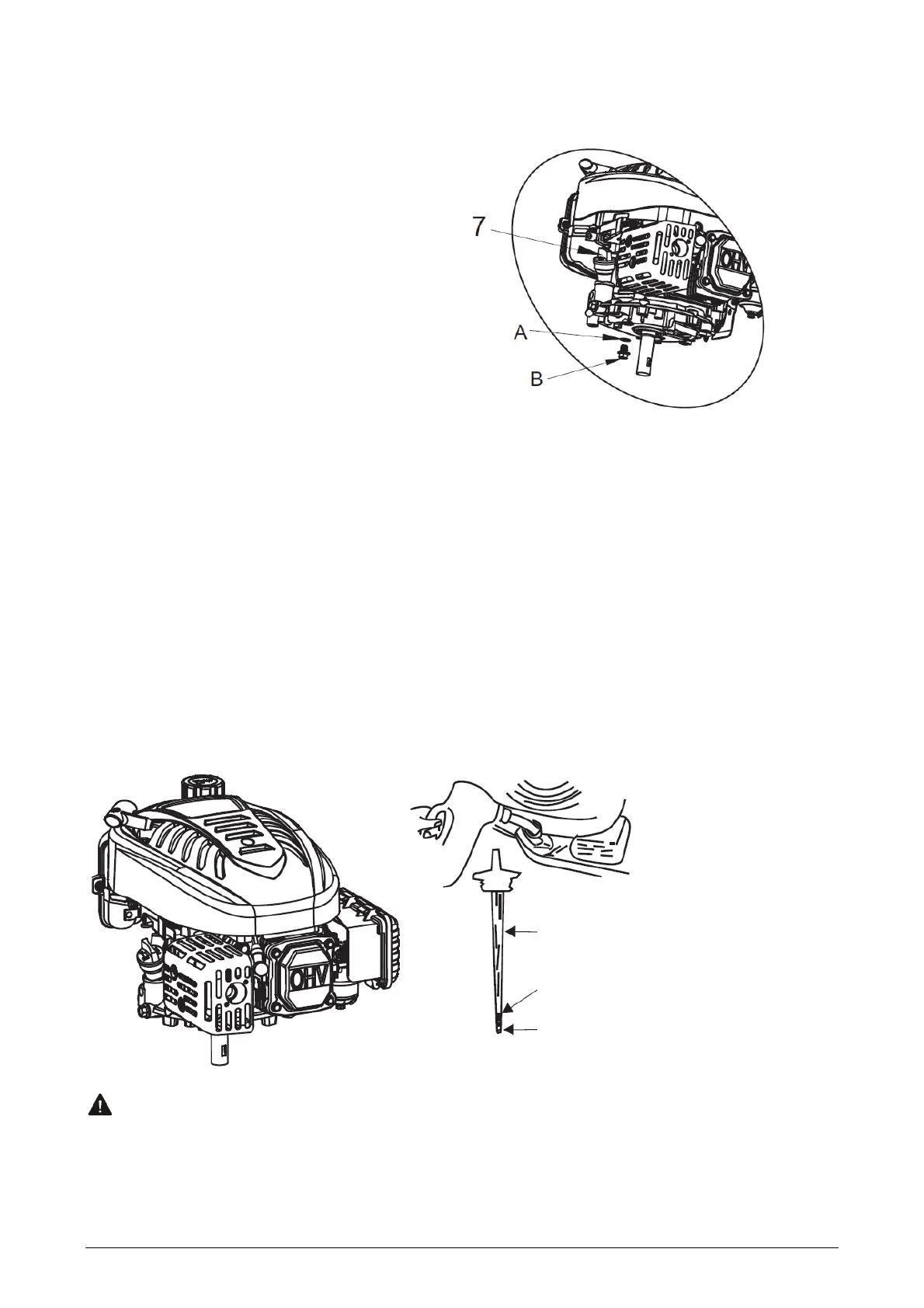 7

A

B

OHV

OHV